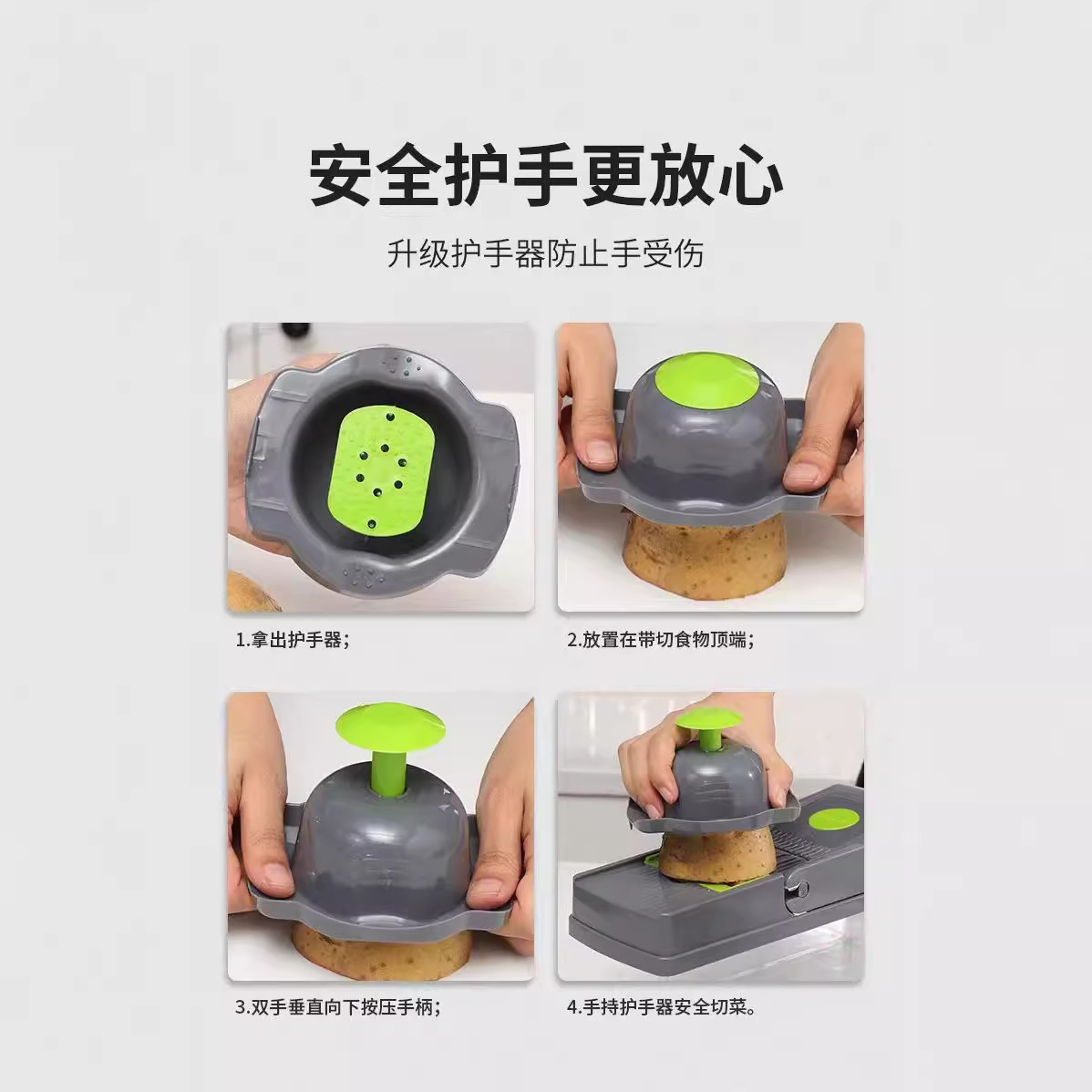 安全护手更放心

升级护手器防止手受伤

1.拿出护手器；

2.放置在带切食物顶端；

3.双手垂直向下按压手柄；

4.手持护手器安全切菜。