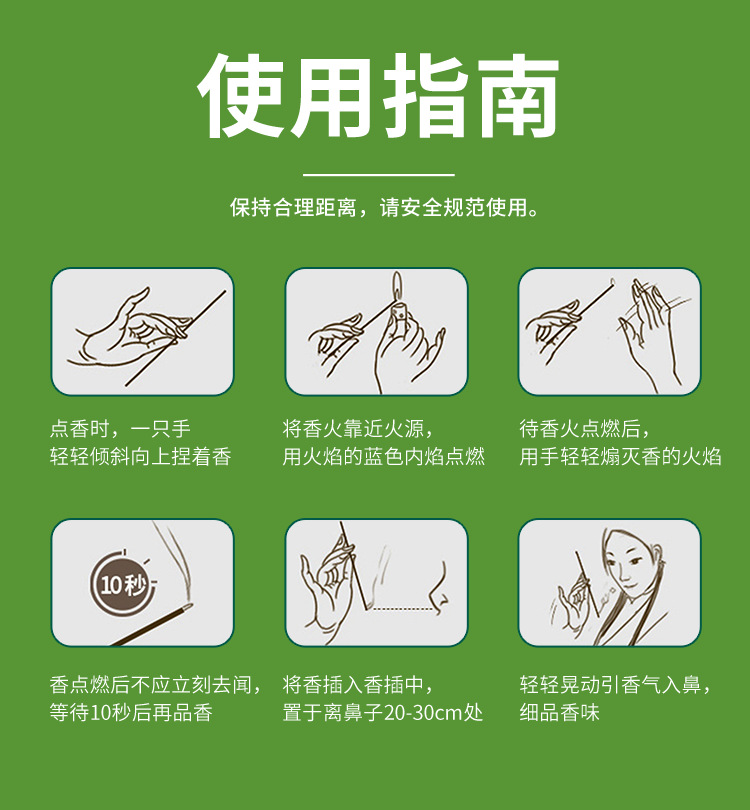 使用指南

保持合理距离，请安全规范使用。

点香时，一只手
轻轻倾斜向上捏着香

将香火靠近火源，
用火焰的蓝色内焰点燃

待香火点燃后，
用手轻轻煽灭香的火焰

10秒

香点燃后不应立刻去闻，
等待10秒后再品香

将香插入香插中，
置于离鼻子20-30cm处

轻轻晃动引香气入鼻，
细品香味