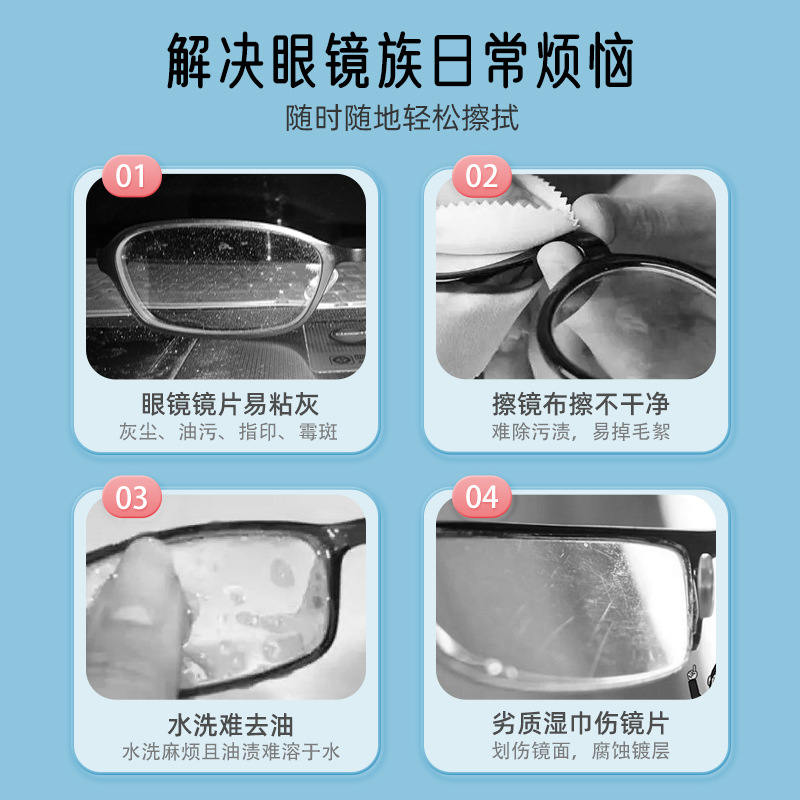 解决眼镜族日常烦恼

随时随地轻松擦拭

01

眼镜镜片易粘灰

灰尘、油污、指印、霉斑

02

擦镜布擦不干净

难除污渍，易掉毛絮

03

水洗难去油

水洗麻烦且油渍难溶于水

04

劣质湿巾伤镜片

划伤镜面，腐蚀镀层