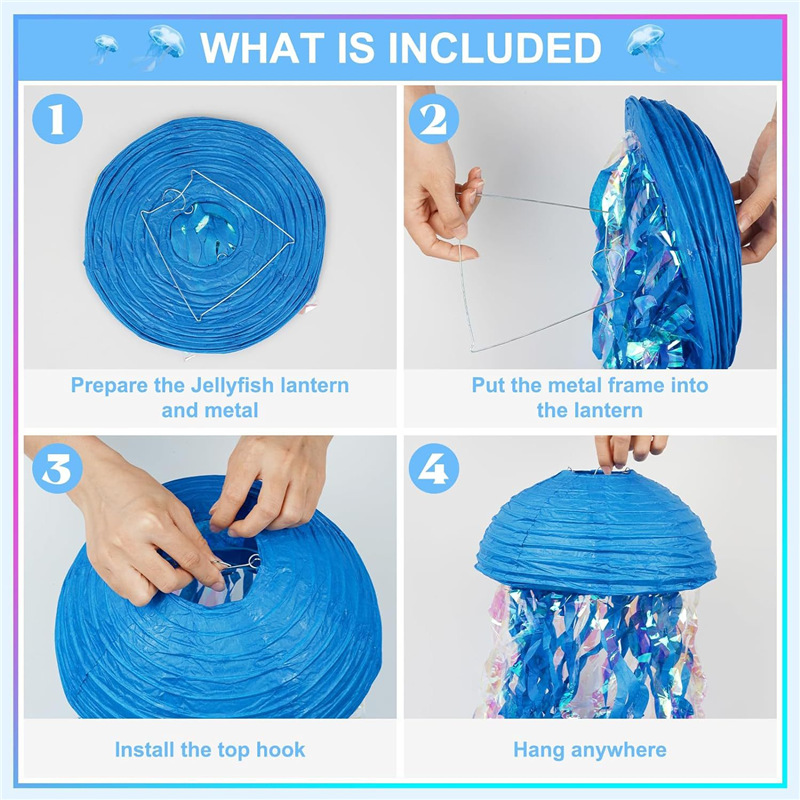 WHAT IS INCLUDED

1

Prepare the Jellyfish lantern and metal

2

Put the metal frame into the lantern

3

Install the top hook

4

Hang anywhere