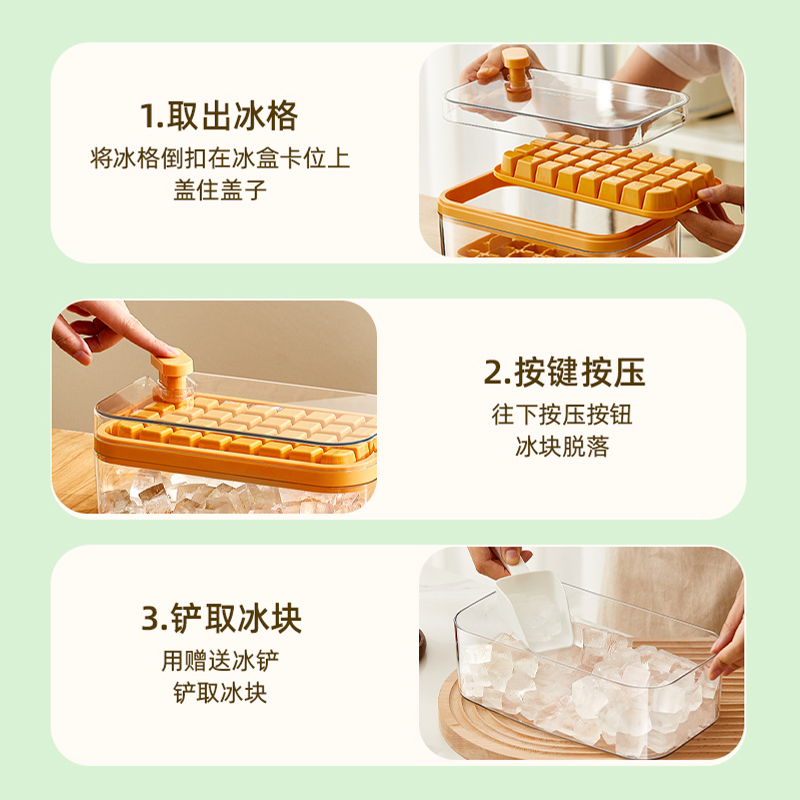 1.取出冰格
将冰格倒扣在冰盒卡位上
盖住盖子

2.按键按压
往下按压按钮
冰块脱落

3.铲取冰块
用赠送冰铲
铲取冰块