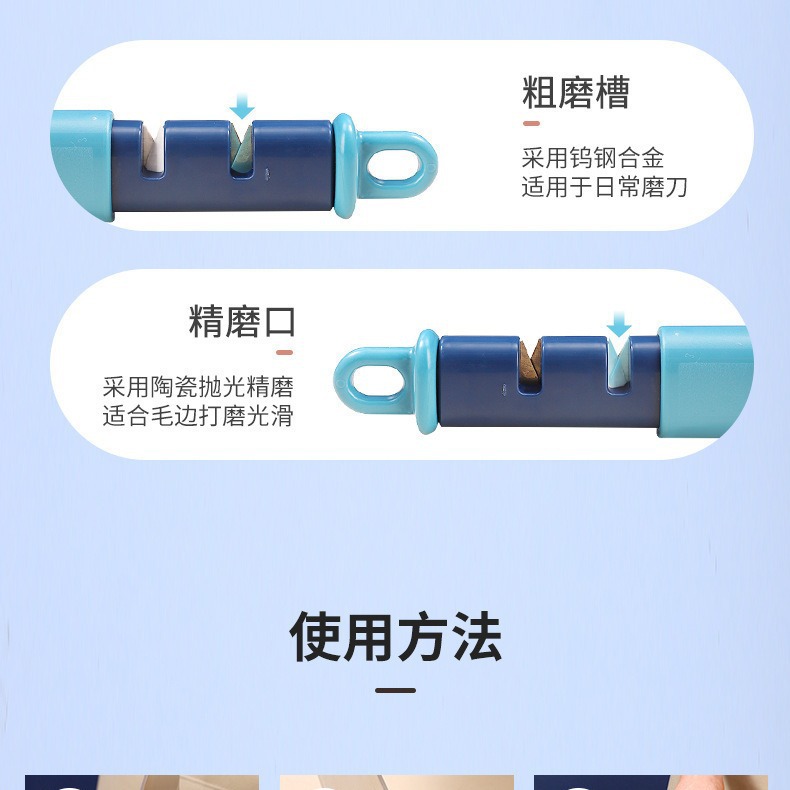 粗磨槽

采用钨钢合金
适用于日常磨刀

精磨口

采用陶瓷抛光精磨
适合毛边打磨光滑

使用方法