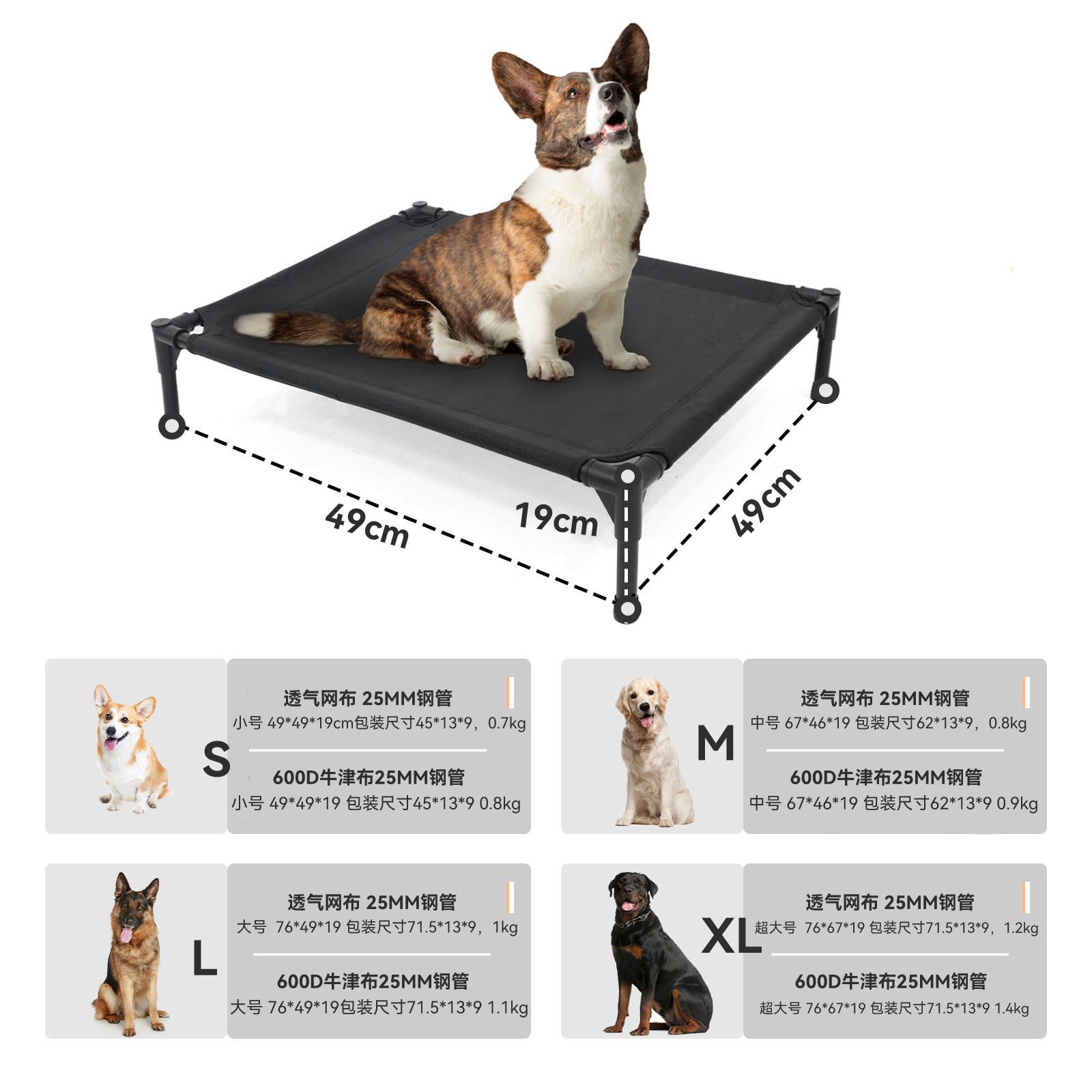 49cm

19cm

49cm

S

透气网布 25MM钢管
小号 49*49*19cm包装尺寸45*13*9，0.7kg

600D牛津布25MM钢管
小号 49*49*19 包装尺寸45*13*9 0.8kg

M

透气网布 25MM钢管
中号 67*46*19 包装尺寸62*13*9，0.8kg

600D牛津布25MM钢管
中号 67*46*19 包装尺寸62*13*9 0.9kg

L

透气网布 25MM钢管
大号 76*49*19 包装尺寸71.5*13*9，1kg

600D牛津布25MM钢管
大号 76*49*19包装尺寸71.5*13*9 1.1kg

XL

透气网布 25MM钢管
超大号 76*67*19 包装尺寸71.5*13*9，1.2kg

600D牛津布25MM钢管
超大号 76*67*19 包装尺寸71.5*13*9 1.4kg