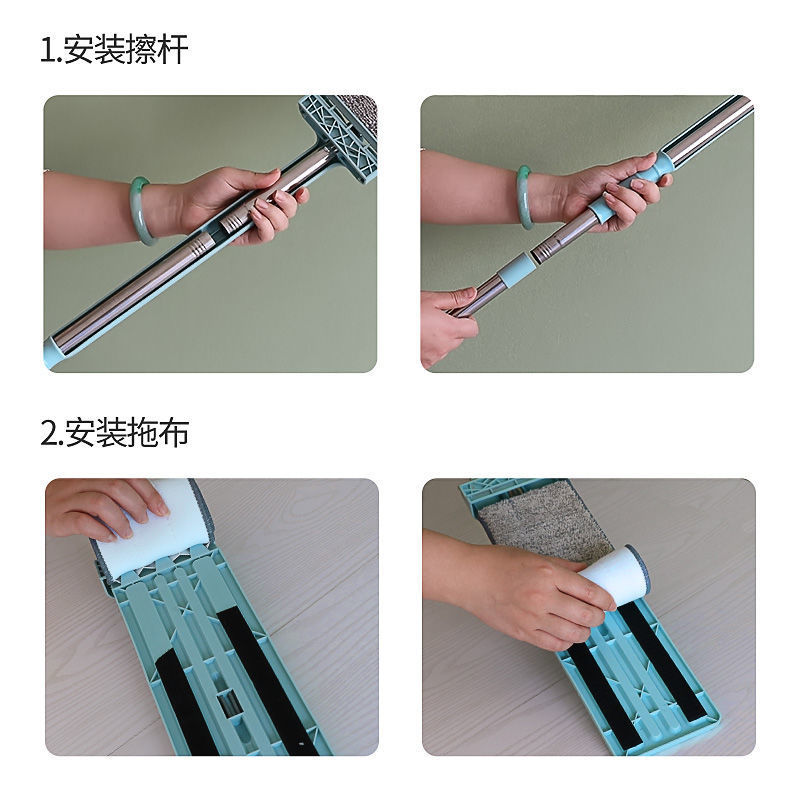 1.安装擦杆

2.安装拖布