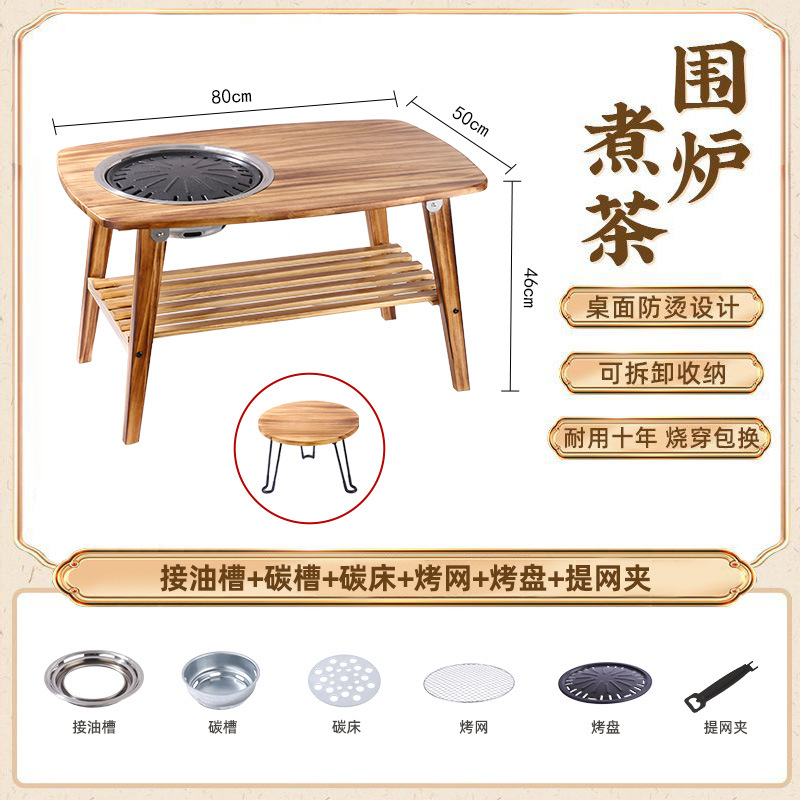 80cm

50cm

46cm

围炉煮茶

桌面防烫设计

可拆卸收纳

耐用十年 烧穿包换

接油槽+碳槽+碳床+烤网+烤盘+提网夹

接油槽

碳槽

碳床

烤网

烤盘

提网夹