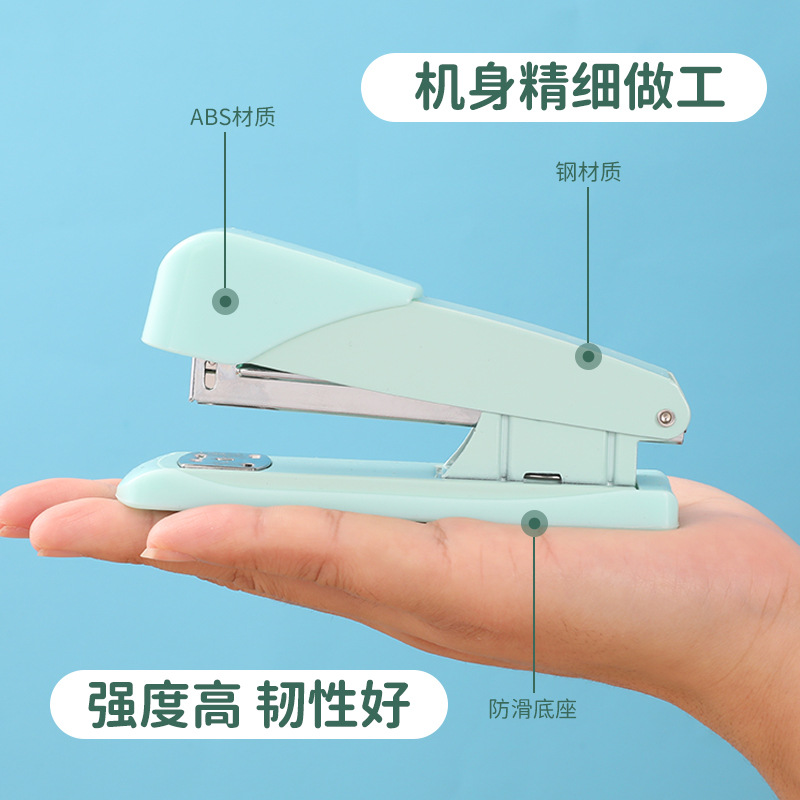 机身精细做工

ABS材质

钢材质

强度高 韧性好

防滑底座