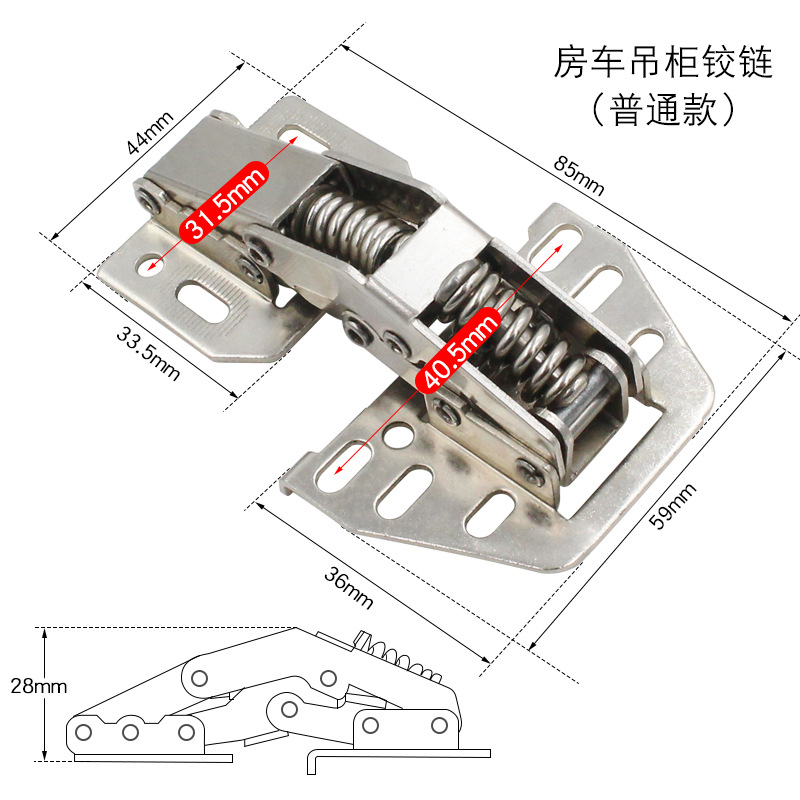 房车吊柜铰链
（普通款）

44mm

85mm

31.5mm

33.5mm

40.5mm

59mm

36mm

28mm