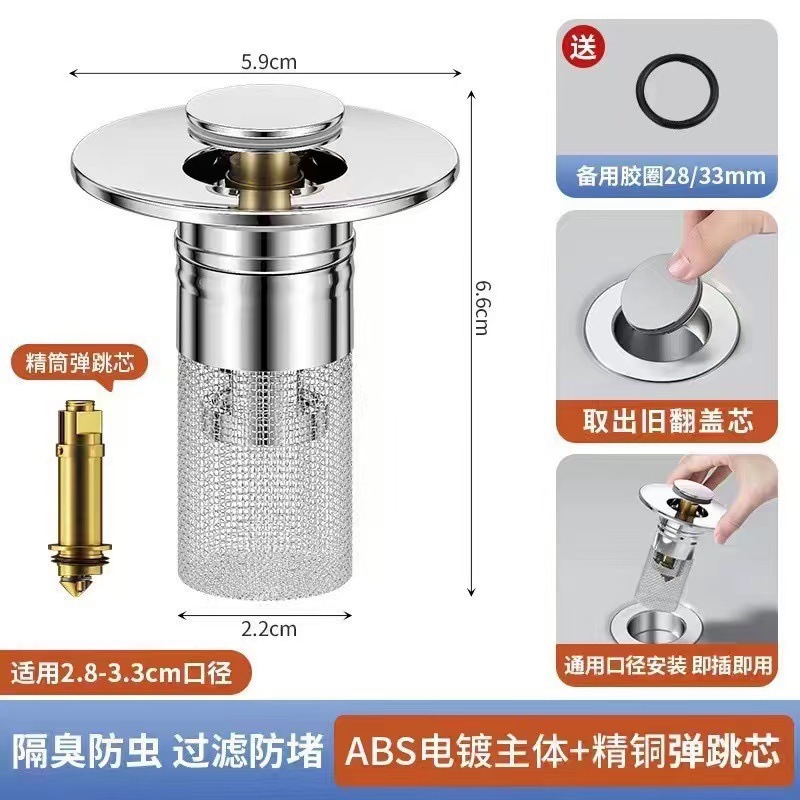 5.9cm

6.6cm

精筒弹跳芯

2.2cm

适用2.8-3.3cm口径

送

备用胶圈28/33mm

取出旧翻盖芯

通用口径安装 即插即用

隔臭防虫 过滤防堵

ABS电镀主体+精铜弹跳芯