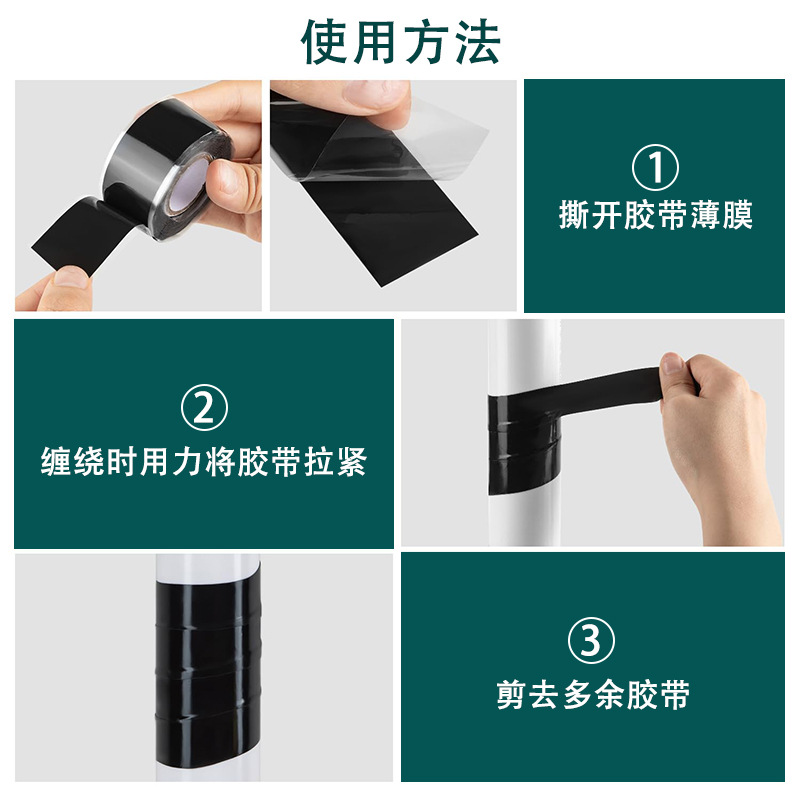 使用方法

①
撕开胶带薄膜

②
缠绕时用力将胶带拉紧

③
剪去多余胶带