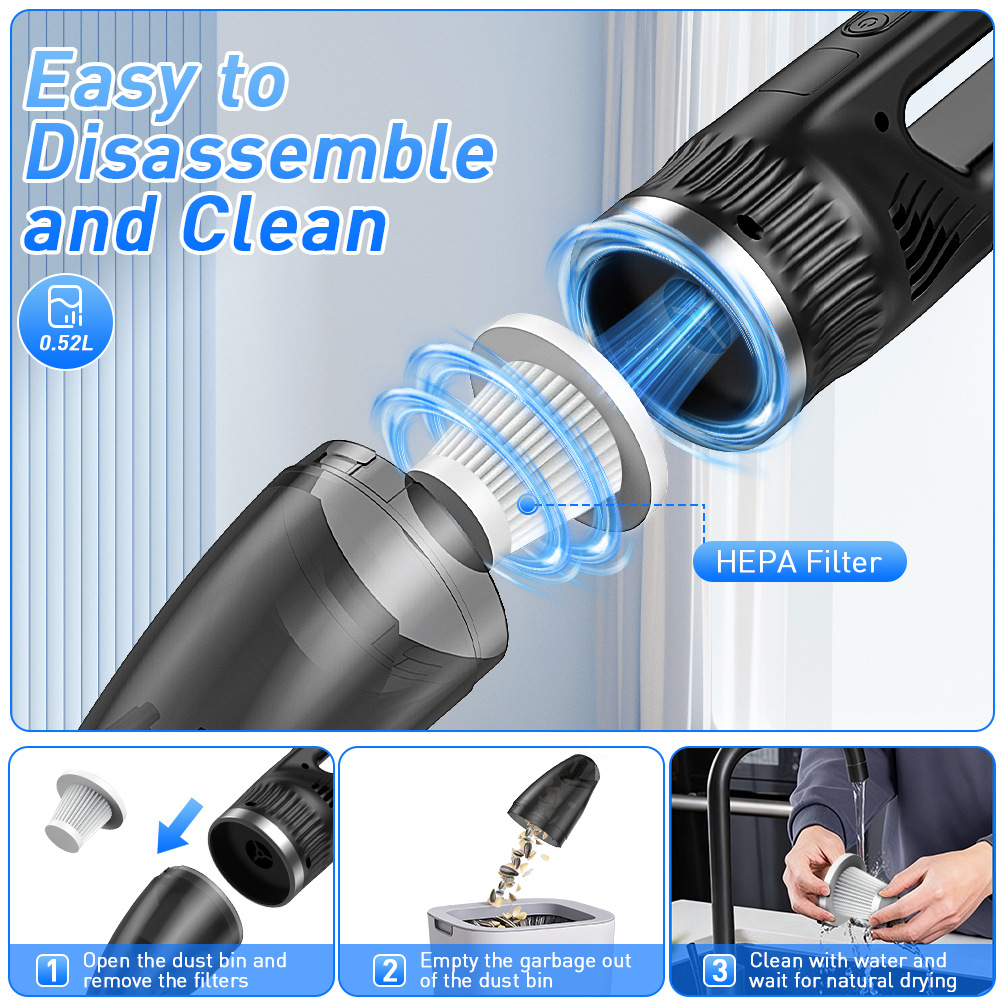 Easy to Disassemble and Clean

0.52L

HEPA Filter

1 Open the dust bin and remove the filters

2 Empty the garbage out of the dust bin

3 Clean with water and wait for natural drying