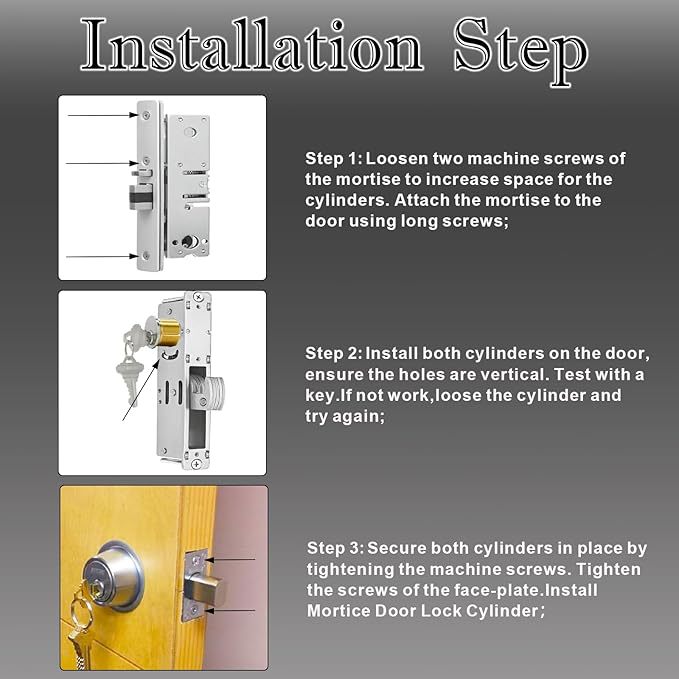 Installation Step

Step 1: Loosen two machine screws of the mortise to increase space for the cylinders. Attach the mortise to the door using long screws;

Step 2: Install both cylinders on the door, ensure the holes are vertical. Test with a key.If not work,loose the cylinder and try again;

Step 3: Secure both cylinders in place by tightening the machine screws. Tighten the screws of the face-plate.Install Mortice Door Lock Cylinder;