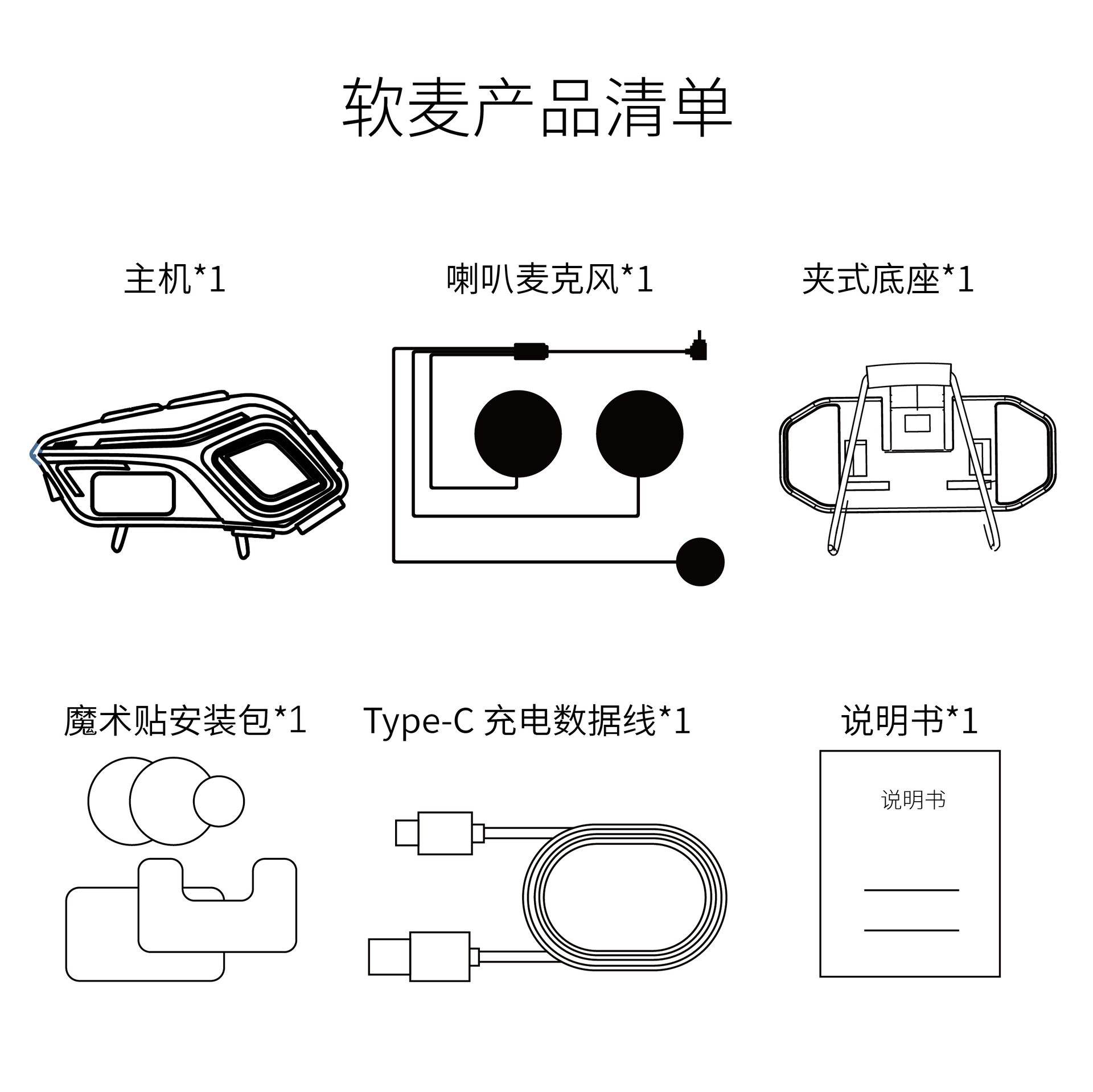 软麦产品清单

主机*1

喇叭麦克风*1

夹式底座*1

魔术贴安装包*1

Type-C 充电数据线*1

说明书*1

说明书