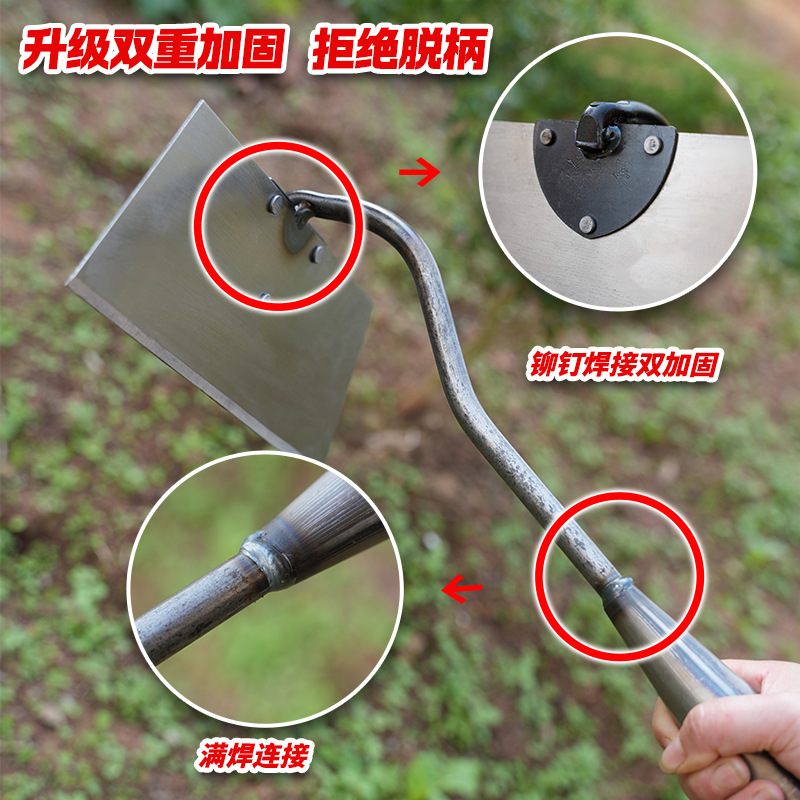 升级双重加固 拒绝脱柄

铆钉焊接双加固

满焊连接