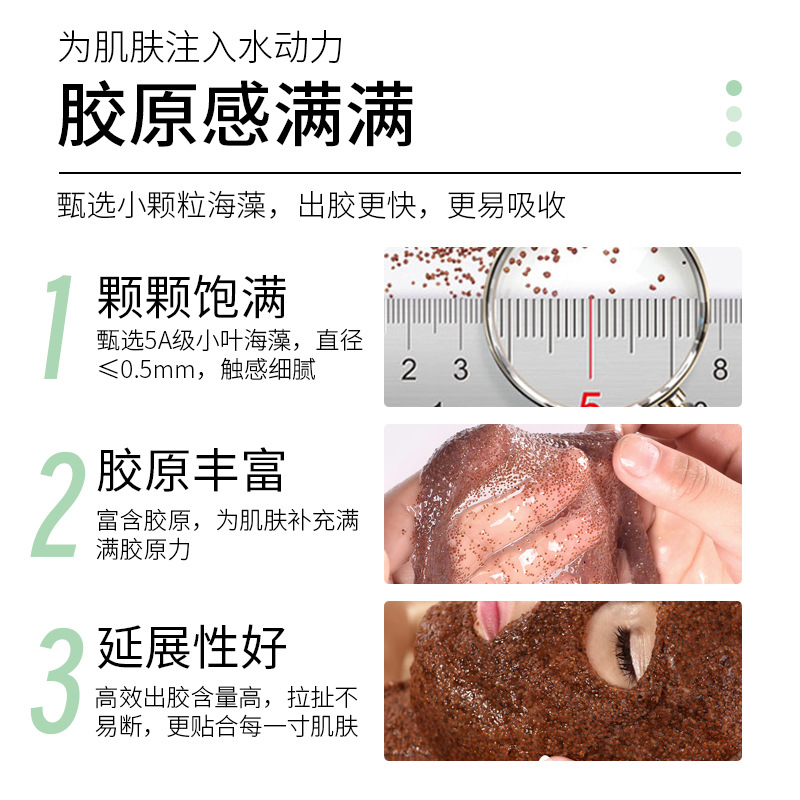 为肌肤注入水动力

胶原感满满

甄选小颗粒海藻，出胶更快，更易吸收

1 颗颗饱满

甄选5A级小叶海藻，直径≤0.5mm，触感细腻

2 3 5 8

2 胶原丰富

富含胶原，为肌肤补充满满胶原力

3 延展性好

高效出胶含量高，拉扯不易断，更贴合每一寸肌肤