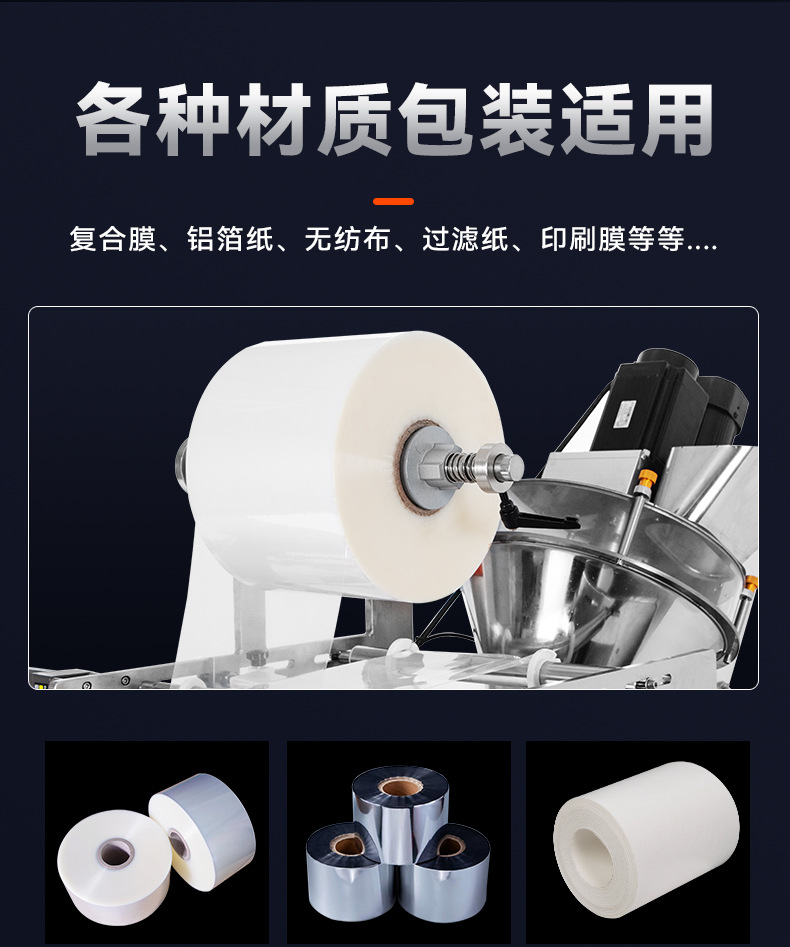 各种材质包装适用

复合膜、铝箔纸、无纺布、过滤纸、印刷膜等等....