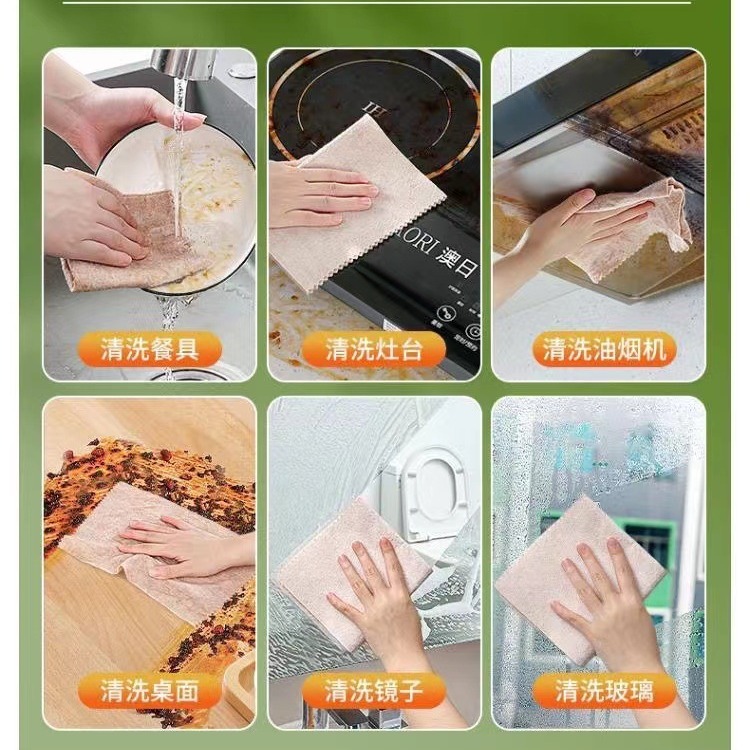 清洗餐具

ORI 澳日

清洗灶台

清洗油烟机

清洗桌面

清洗镜子

清洗玻璃