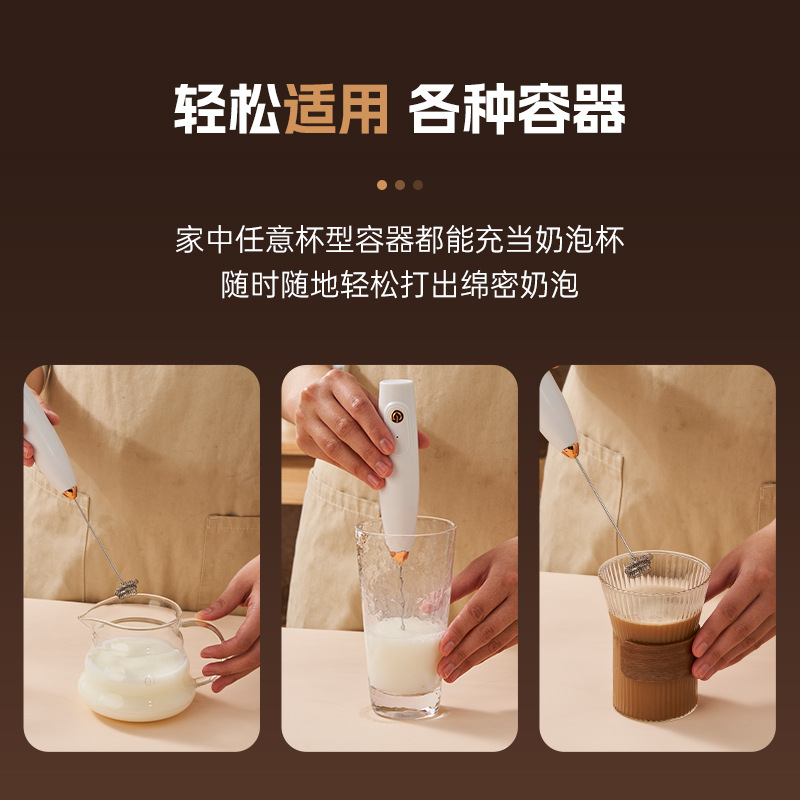 轻松适用 各种容器

家中任意杯型容器都能充当奶泡杯
随时随地轻松打出绵密奶泡