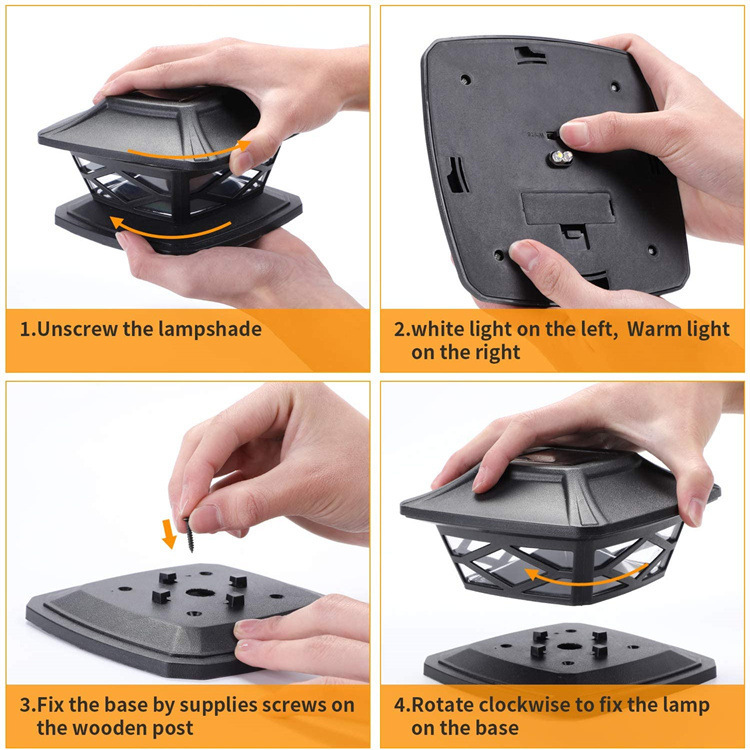 1.Unscrew the lampshade

2.white light on the left, Warm light on the right

3.Fix the base by supplies screws on the wooden post

4.Rotate clockwise to fix the lamp on the base