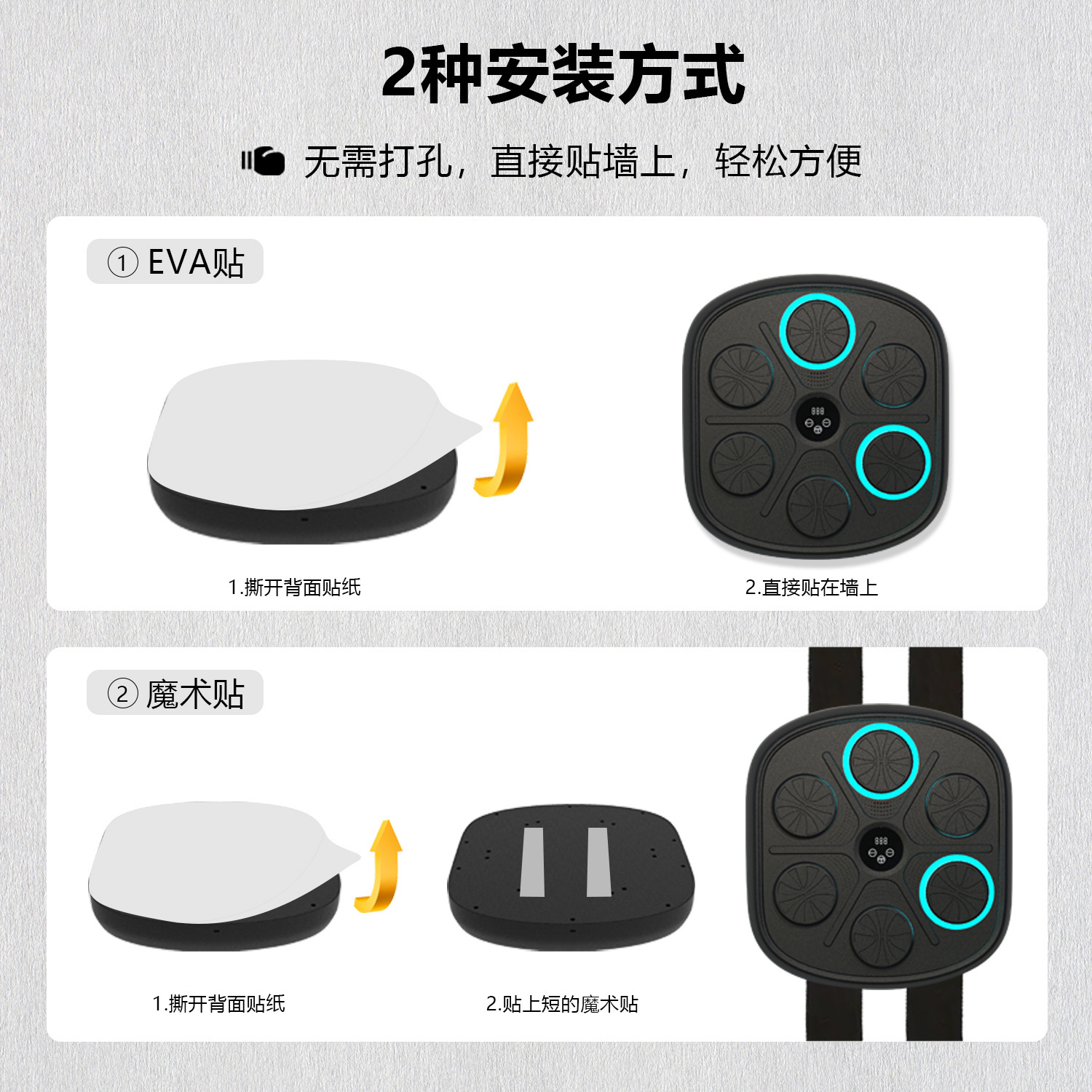 2种安装方式

无需打孔，直接贴墙上，轻松方便

① EVA贴

1.撕开背面贴纸

2.直接贴在墙上

② 魔术贴

1.撕开背面贴纸

2.贴上短的魔术贴