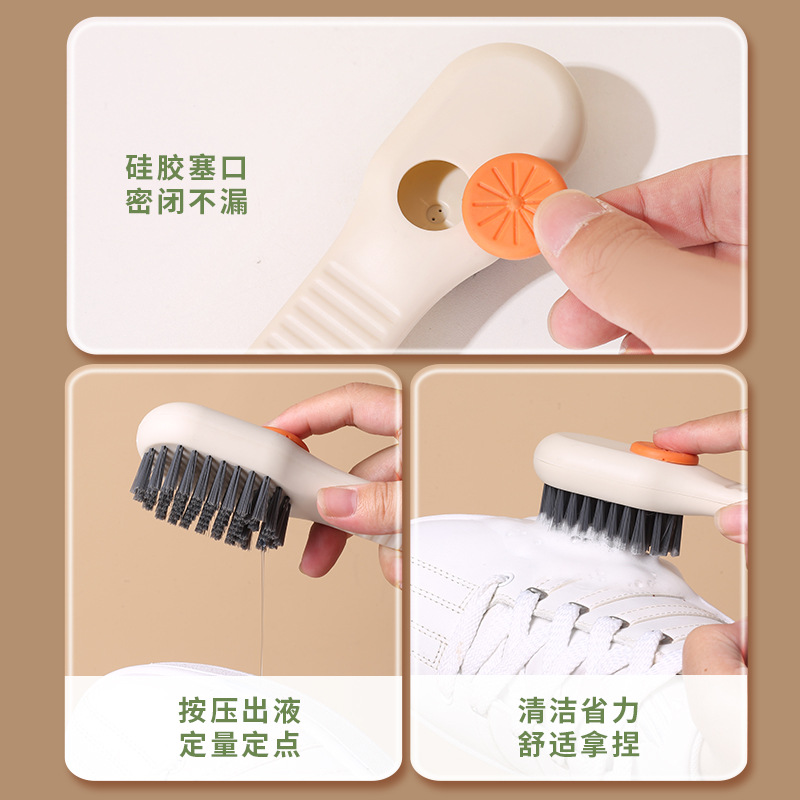 硅胶塞口
密闭不漏

按压出液
定量定点

清洁省力
舒适拿捏