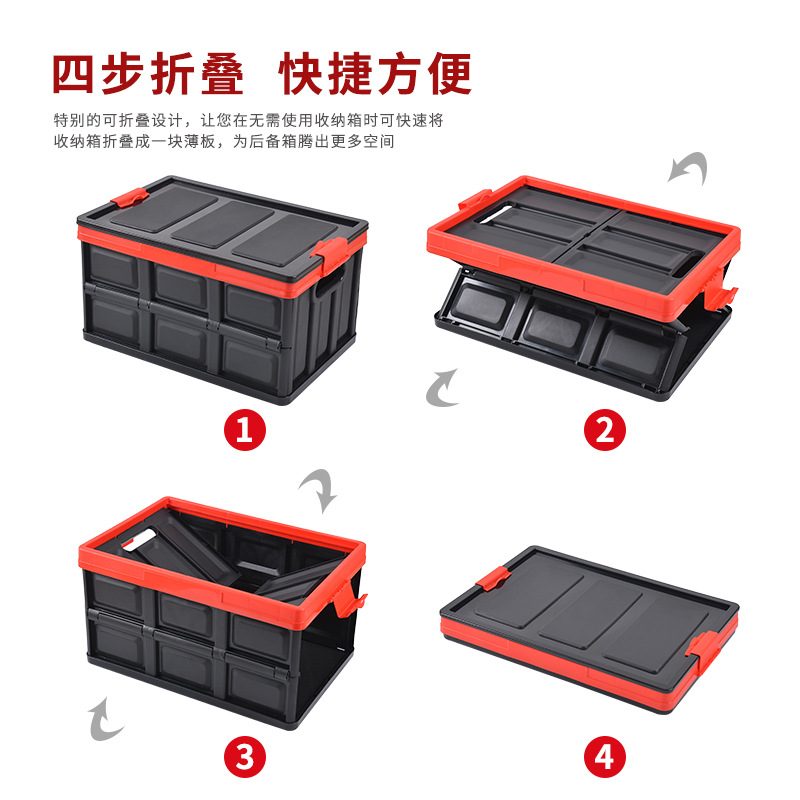 四步折叠 快捷方便

特别的可折叠设计，让您在无需使用收纳箱时可快速将收纳箱折叠成一块薄板，为后备箱腾出更多空间

1

2

3

4