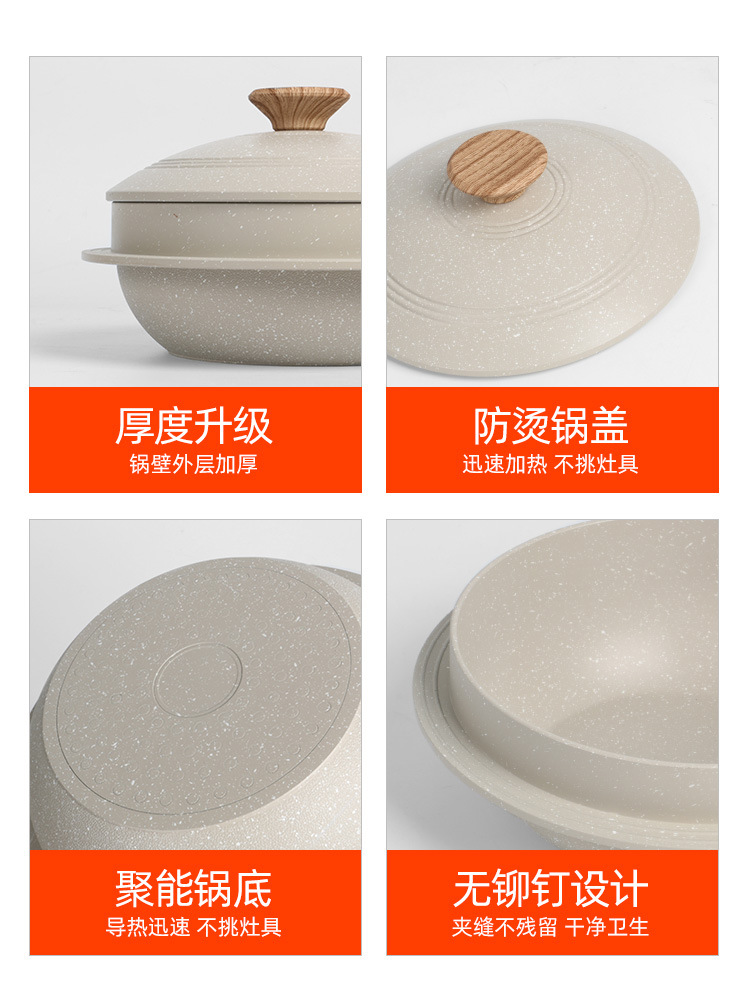 厚度升级
锅壁外层加厚

防烫锅盖
迅速加热 不挑灶具

聚能锅底
导热迅速 不挑灶具

无铆钉设计
夹缝不残留 干净卫生