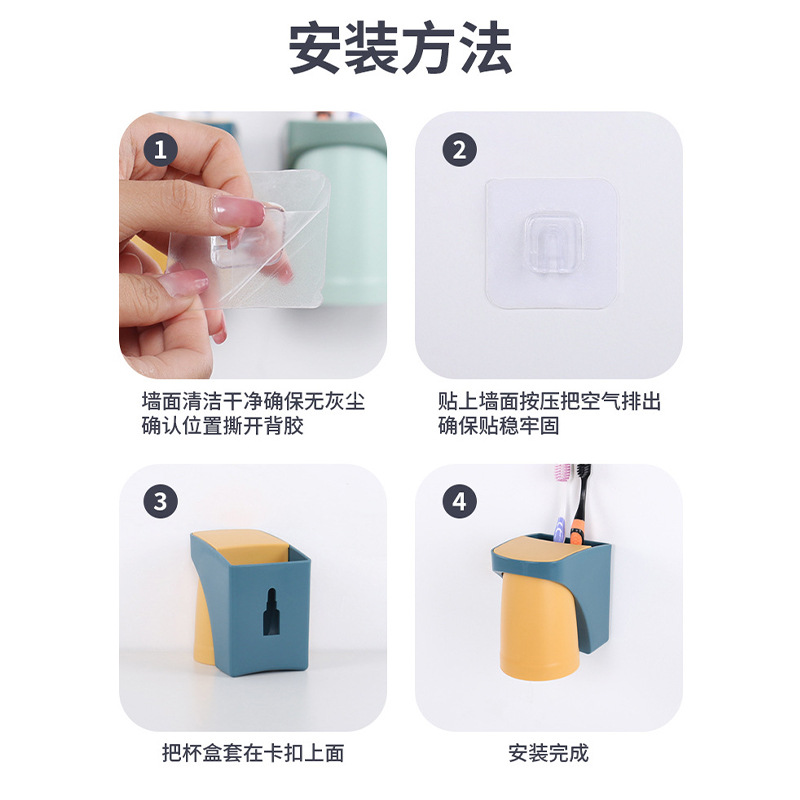 安装方法

1

墙面清洁干净确保无灰尘
确认位置撕开背胶

2

贴上墙面按压把空气排出
确保贴稳牢固

3

把杯盒套在卡扣上面

4

安装完成