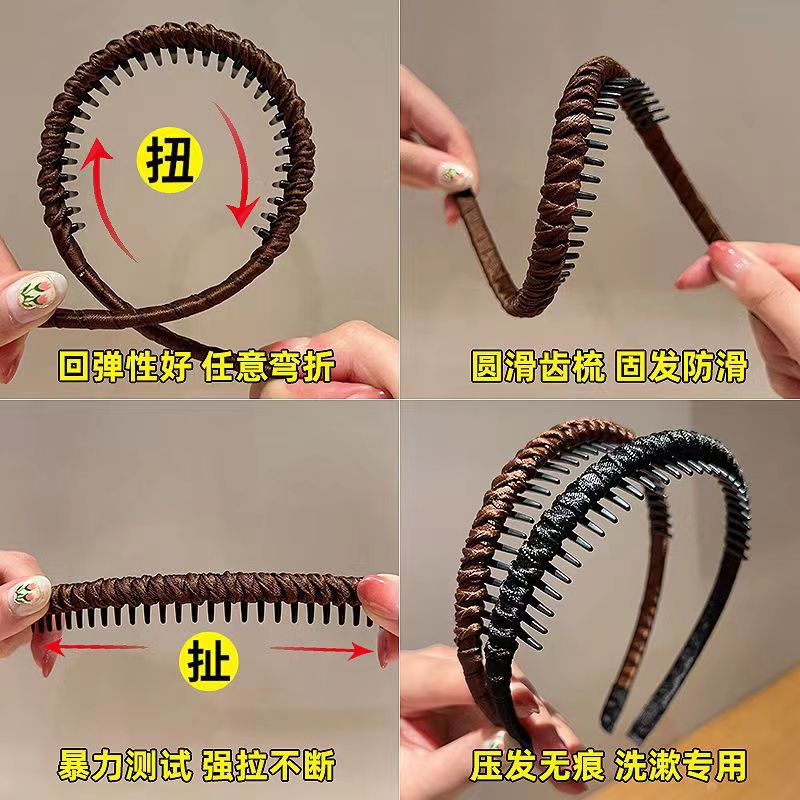 扭

回弹性好 任意弯折

圆滑齿梳 固发防滑

扯

暴力测试 强拉不断

压发无痕 洗漱专用