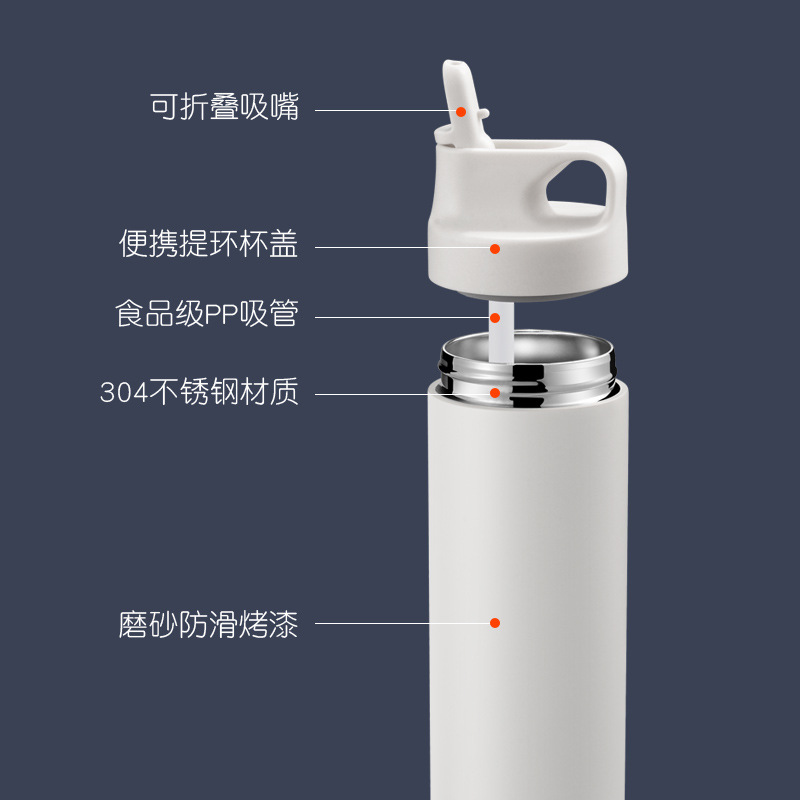 可折叠吸嘴

便携提环杯盖

食品级PP吸管

304不锈钢材质

磨砂防滑烤漆