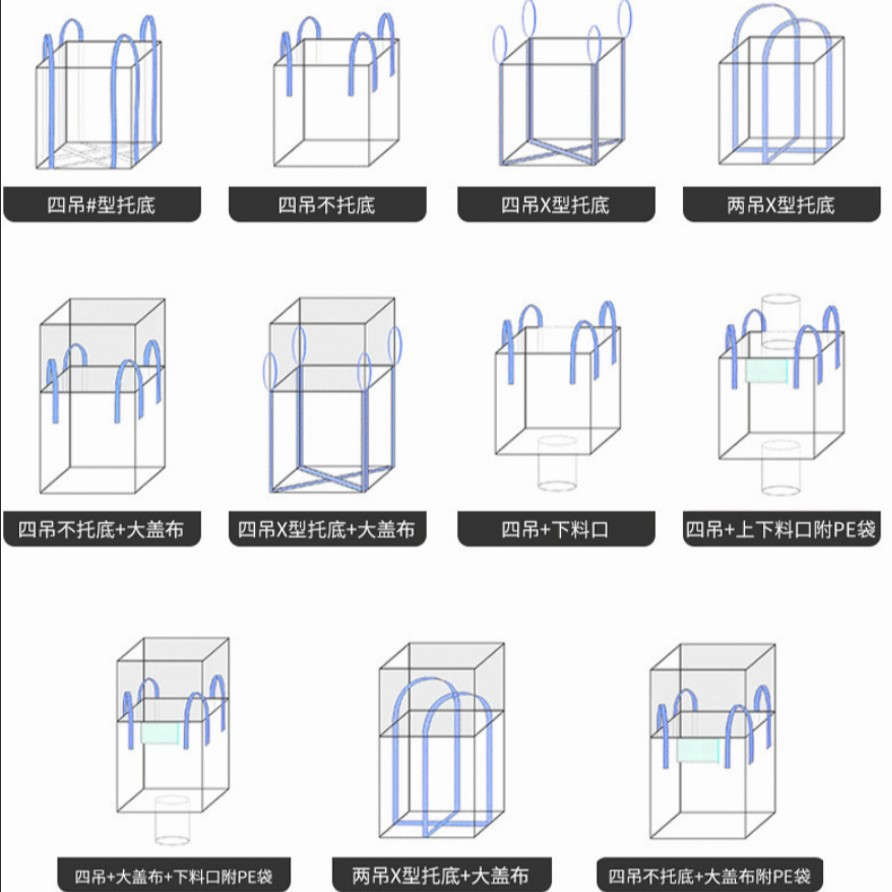 四吊#型托底

四吊不托底

四吊X型托底

两吊X型托底

四吊不托底+大盖布

四吊X型托底+大盖布

四吊+下料口

四吊+上下料口附PE袋

四吊+大盖布+下料口附PE袋

两吊X型托底+大盖布

四吊不托底+大盖布附PE袋