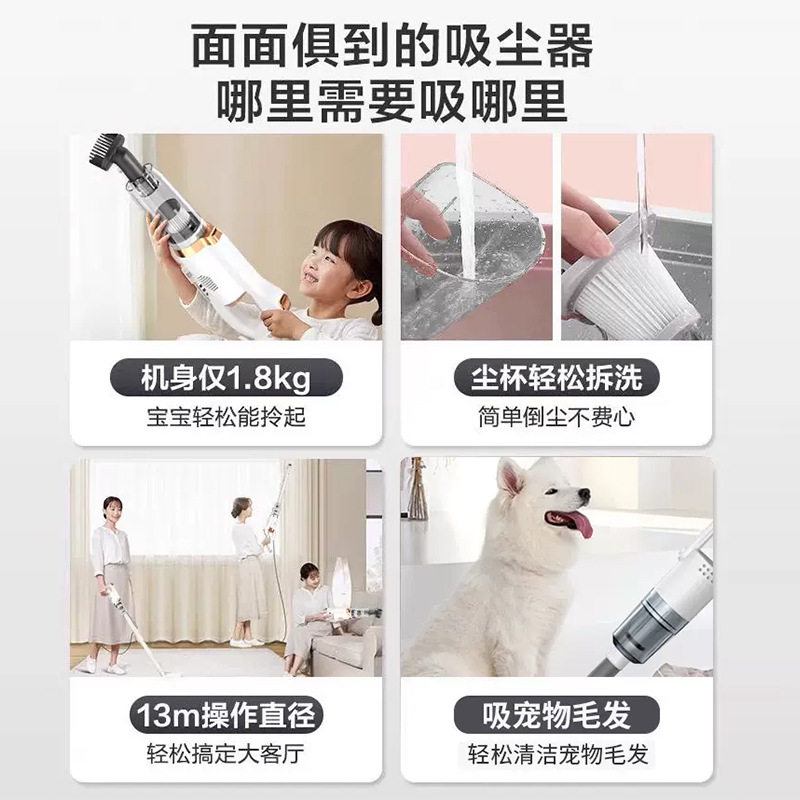 面面俱到的吸尘器
哪里需要吸哪里

机身仅1.8kg
宝宝轻松能拎起

尘杯轻松拆洗
简单倒尘不费心

13m操作直径
轻松搞定大客厅

吸宠物毛发
轻松清洁宠物毛发