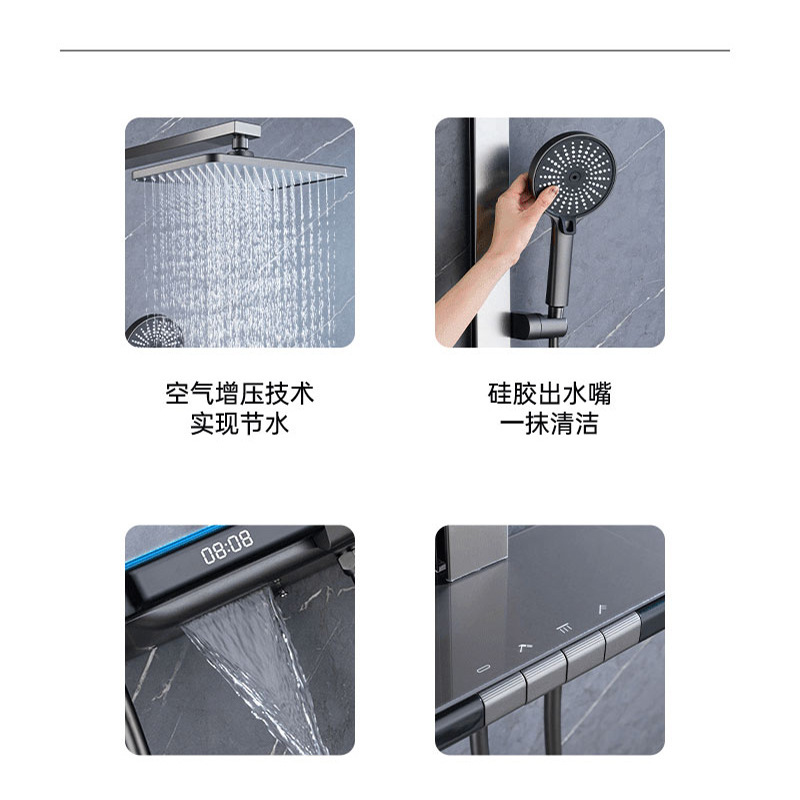 空气增压技术
实现节水

硅胶出水嘴
一抹清洁

08:08