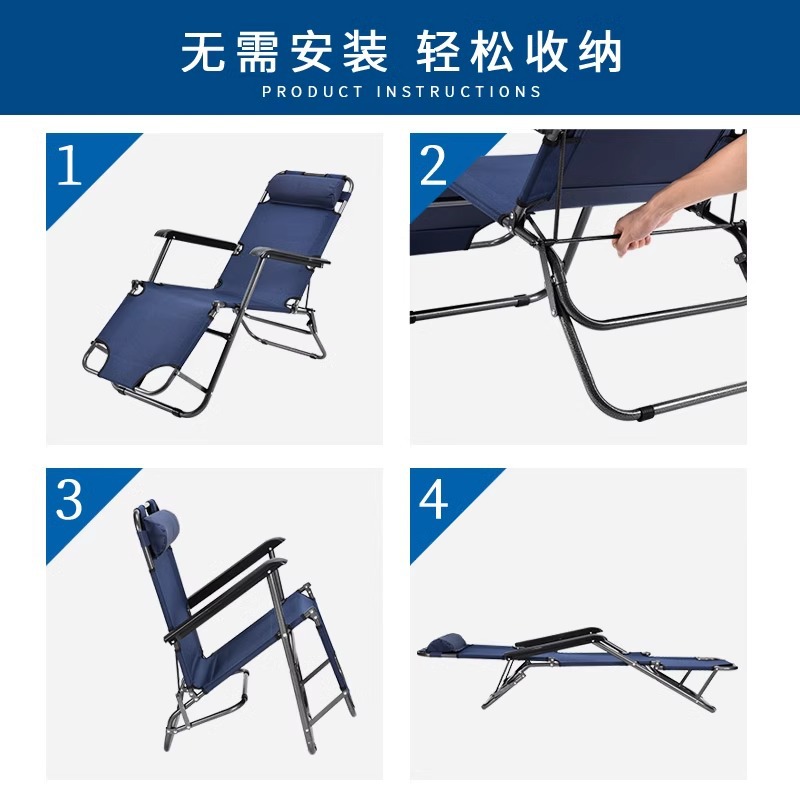 无需安装 轻松收纳
PRODUCT INSTRUCTIONS

1

2

3

4