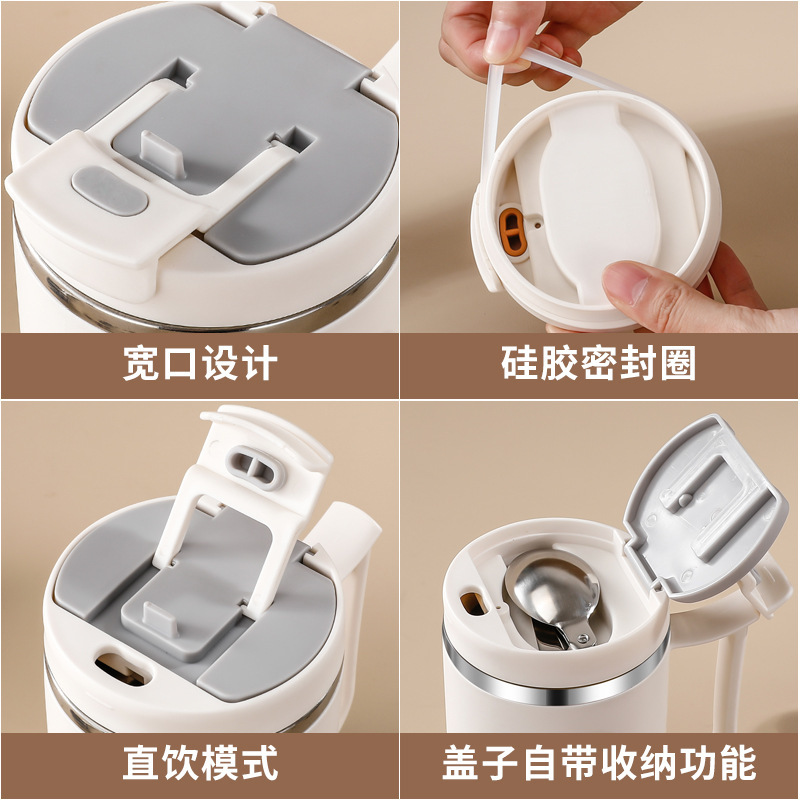 宽口设计

硅胶密封圈

直饮模式

盖子自带收纳功能