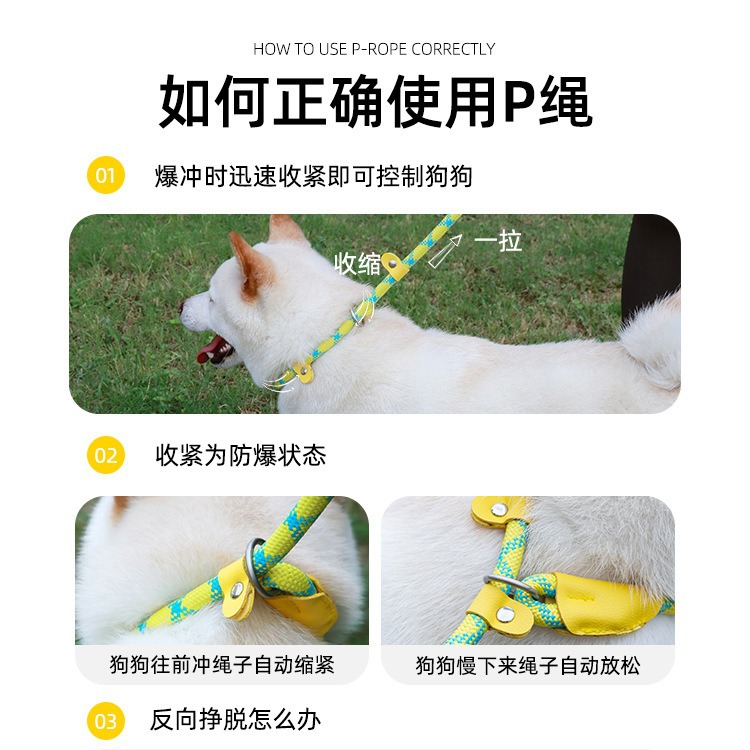 HOW TO USE P-ROPE CORRECTLY

如何正确使用P绳

01 爆冲时迅速收紧即可控制狗狗

收缩

一拉

02 收紧为防爆状态

狗狗往前冲绳子自动缩紧

狗狗慢下来绳子自动放松

03 反向挣脱怎么办