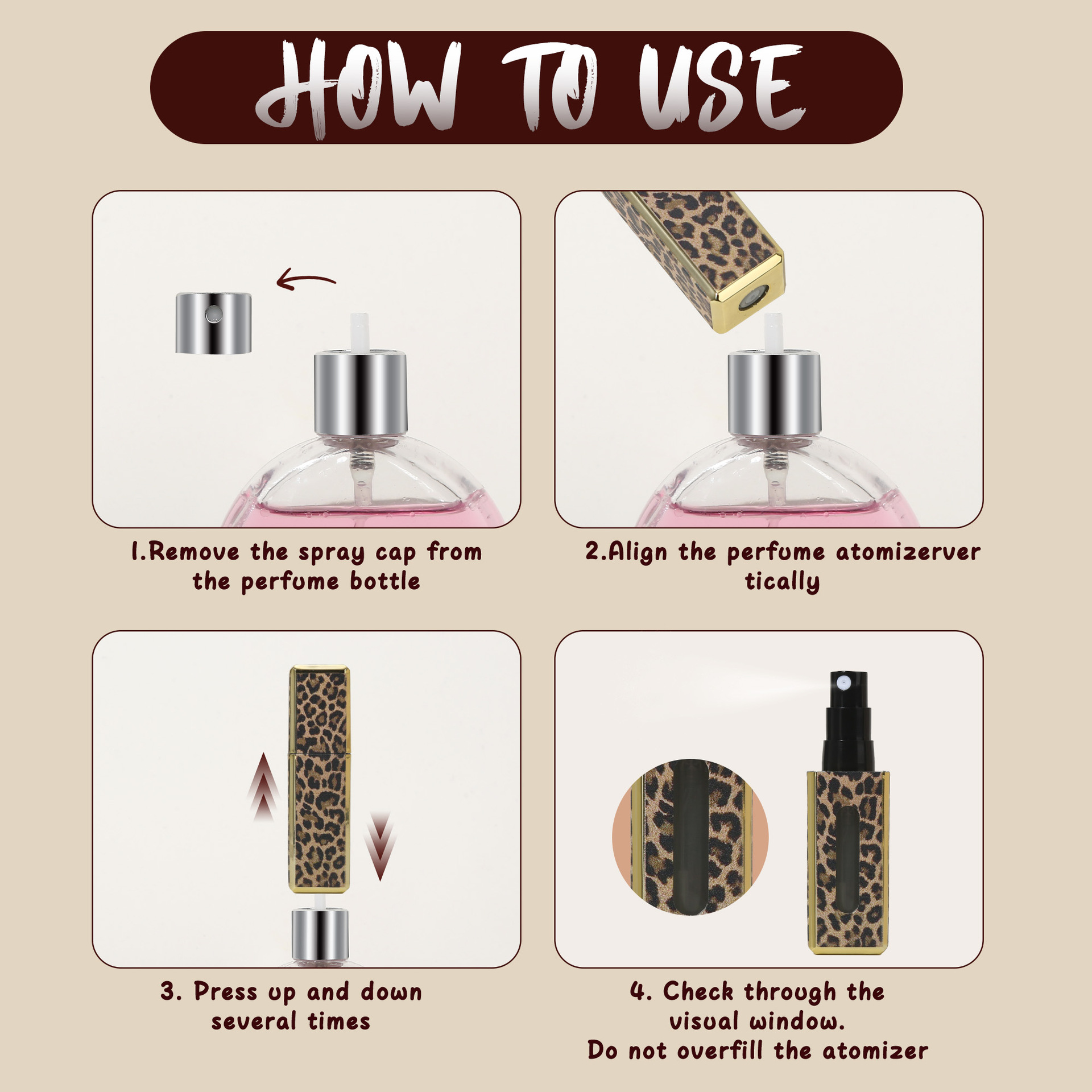 HOW TO USE

1.Remove the spray cap from the perfume bottle

2.Align the perfume atomizerver tically

3. Press up and down several times

4. Check through the visual window.
Do not overfill the atomizer