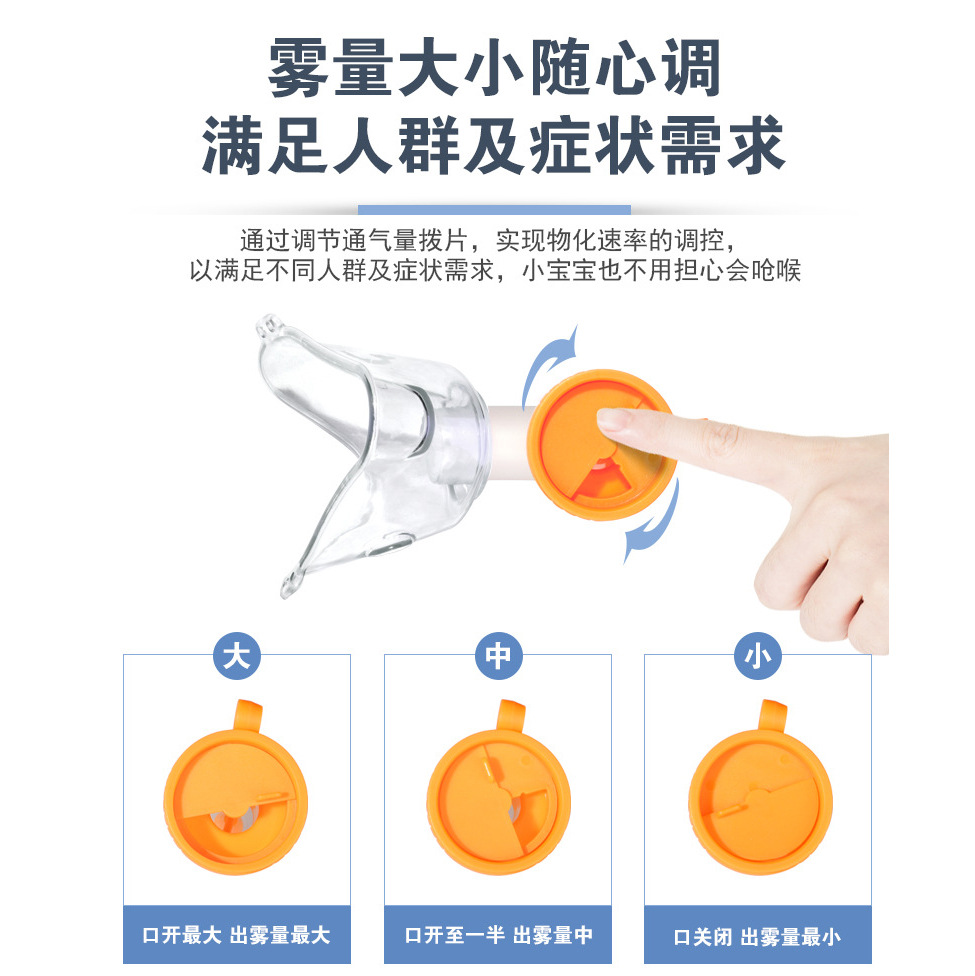 雾量大小随心调
满足人群及症状需求

通过调节通气量拨片，实现物化速率的调控，
以满足不同人群及症状需求，小宝宝也不用担心会呛喉

大

口开最大 出雾量最大

中

口开至一半 出雾量中

小

口关闭 出雾量最小