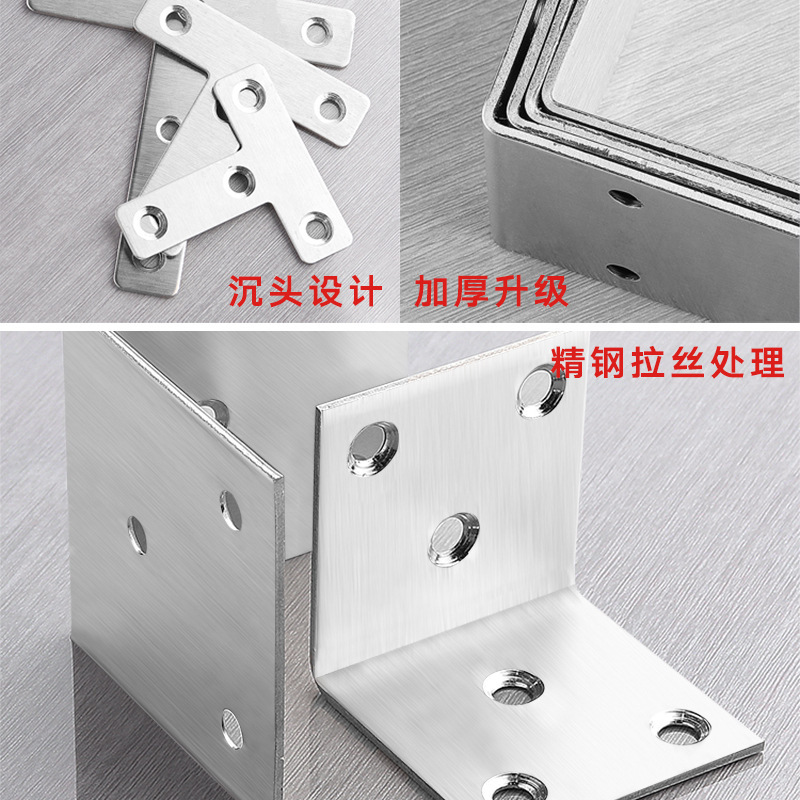 沉头设计

加厚升级

精钢拉丝处理