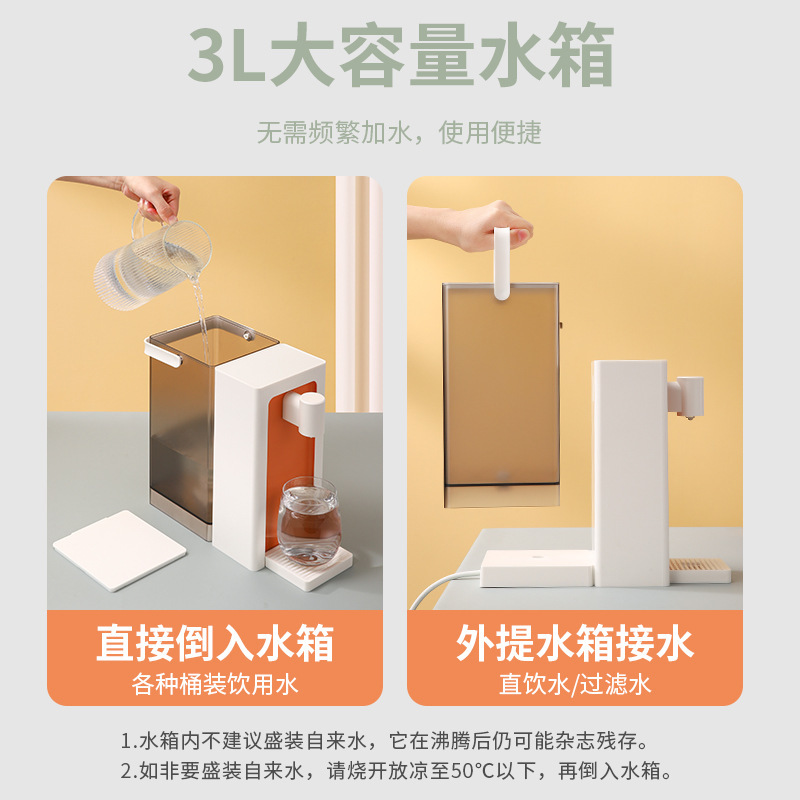 3L大容量水箱

无需频繁加水，使用便捷

直接倒入水箱
各种桶装饮用水

外提水箱接水
直饮水/过滤水

1.水箱内不建议盛装自来水，它在沸腾后仍可能杂志残存。
2.如非要盛装自来水，请烧开放凉至50°C以下，再倒入水箱。