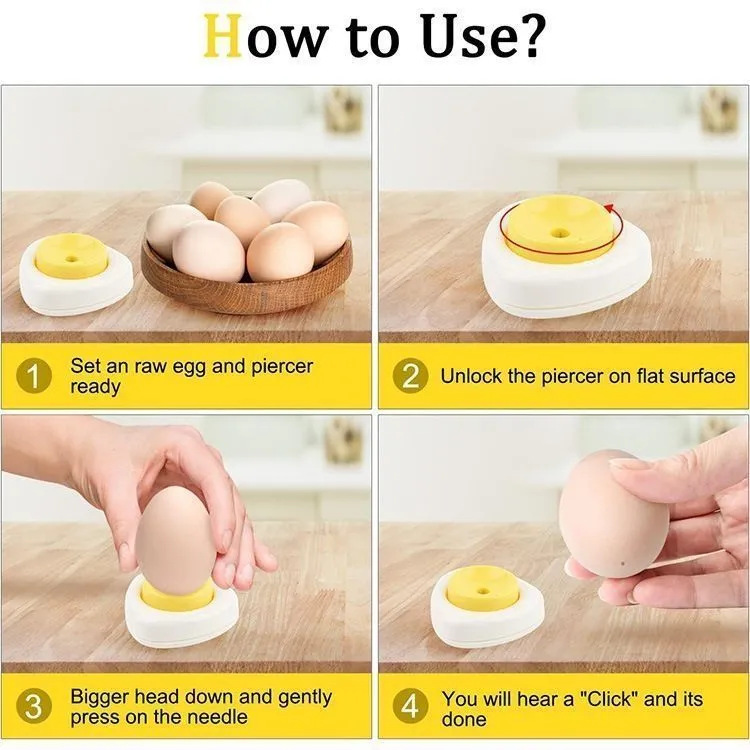 How to Use?

1 Set an raw egg and piercer ready

2 Unlock the piercer on flat surface

3 Bigger head down and gently press on the needle

4 You will hear a "Click" and its done