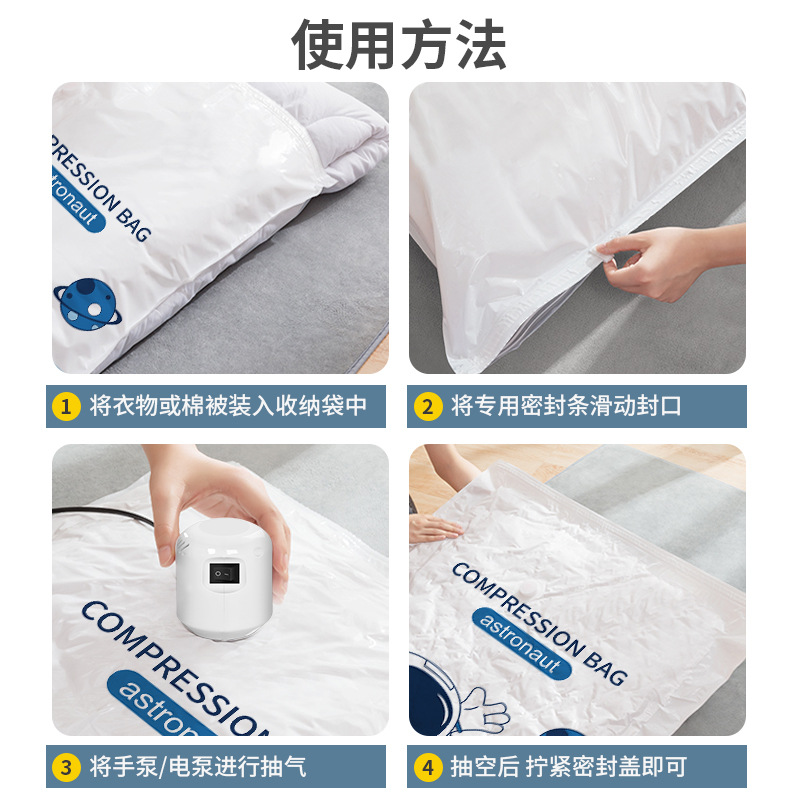 使用方法

PRESSION BAG
astronaut

1 将衣物或棉被装入收纳袋中

2 将专用密封条滑动封口

COMPRESSION
astron

3 将手泵/电泵进行抽气

COMPRESSION BAG
astronaut

4 抽空后 拧紧密封盖即可