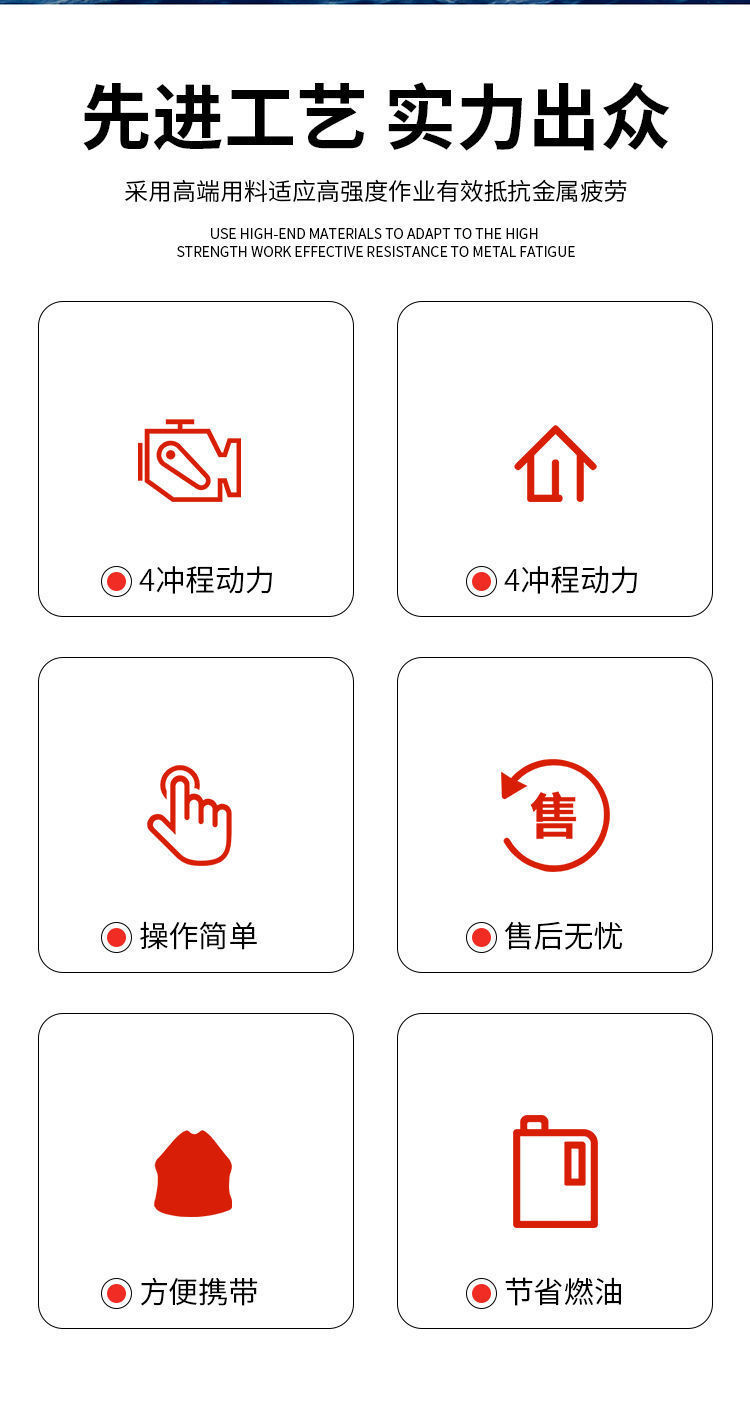 先进工艺 实力出众

采用高端用料适应高强度作业有效抵抗金属疲劳

USE HIGH-END MATERIALS TO ADAPT TO THE HIGH STRENGTH WORK EFFECTIVE RESISTANCE TO METAL FATIGUE

4冲程动力

4冲程动力

操作简单

售

售后无忧

方便携带

节省燃油