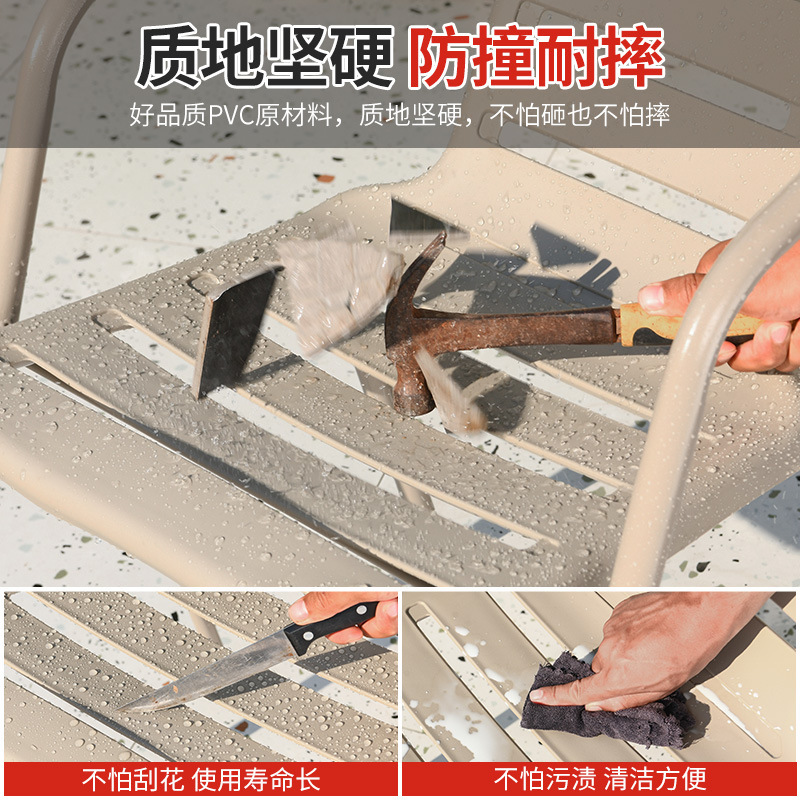 质地坚硬 防撞耐摔

好品质PVC原材料，质地坚硬，不怕砸也不怕摔

不怕刮花 使用寿命长

不怕污渍 清洁方便