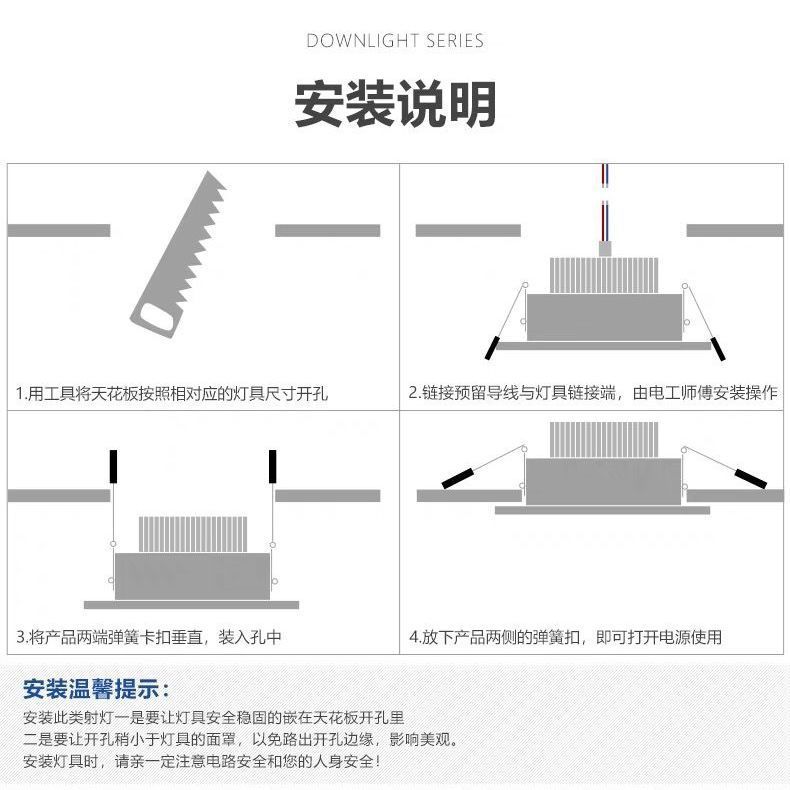 DOWNLIGHT SERIES

安装说明

1.用工具将天花板按照相对应的灯具尺寸开孔

2.链接预留导线与灯具链接端，由电工师傅安装操作

3.将产品两端弹簧卡扣垂直，装入孔中

4.放下产品两侧的弹簧扣，即可打开电源使用

安装温馨提示：

安装此类射灯一是要让灯具安全稳固的嵌在天花板开孔里
二是要让开孔稍小于灯具的面罩，以免路出开孔边缘，影响美观。
安装灯具时，请亲一定注意电路安全和您的人身安全！