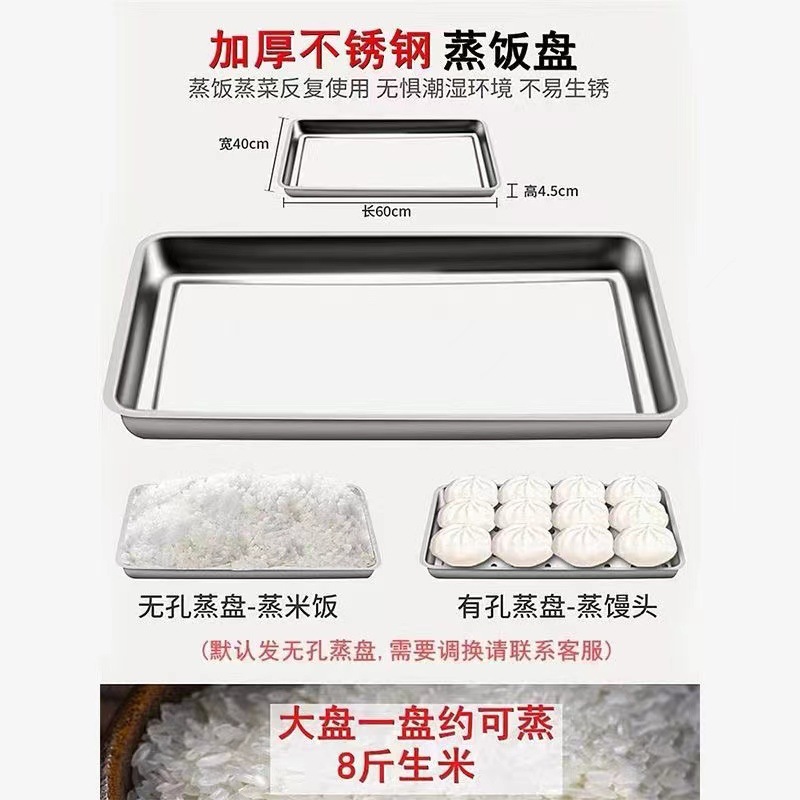 加厚不锈钢 蒸饭盘

蒸饭蒸菜反复使用 无惧潮湿环境 不易生锈

宽40cm

高4.5cm

长60cm

无孔蒸盘-蒸米饭

有孔蒸盘-蒸馒头

(默认发无孔蒸盘, 需要调换请联系客服)

大盘一盘约可蒸
8斤生米