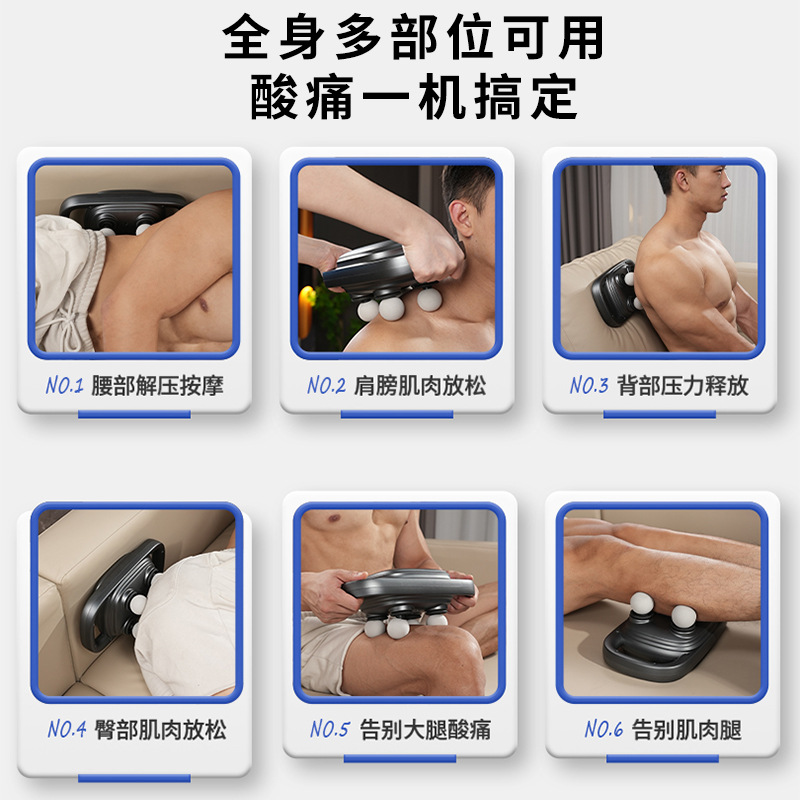 全身多部位可用
酸痛一机搞定

NO.1 腰部解压按摩

NO.2 肩膀肌肉放松

NO.3 背部压力释放

NO.4 臀部肌肉放松

NO.5 告别大腿酸痛

NO.6 告别肌肉腿