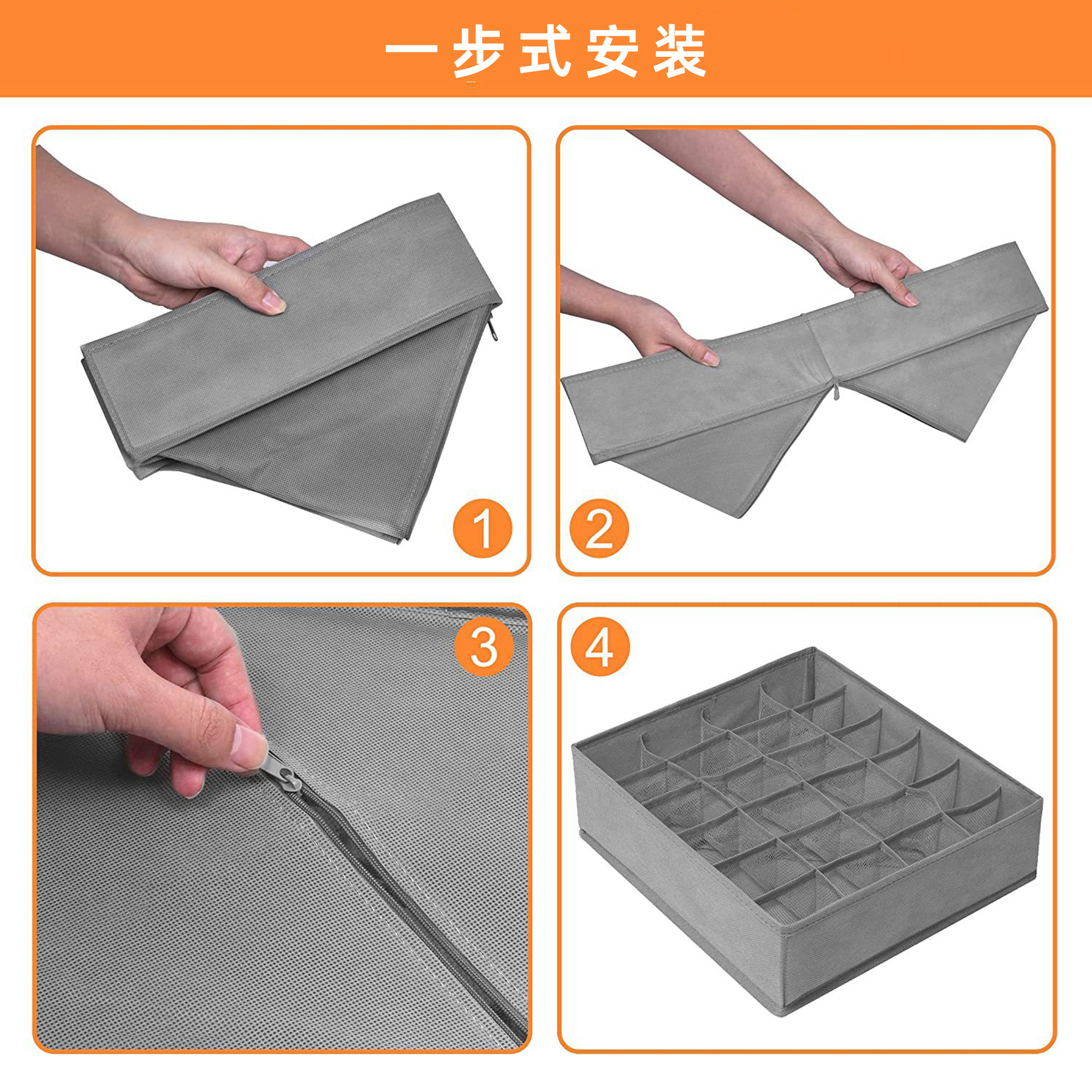 一步式安装

1

2

3

4