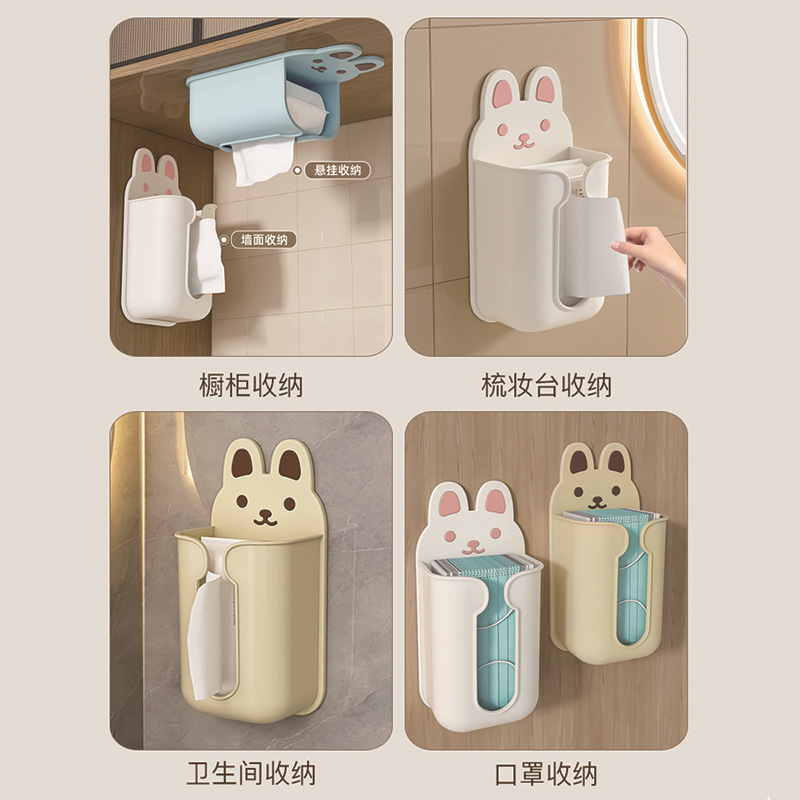 悬挂收纳

墙面收纳

橱柜收纳

梳妆台收纳

卫生间收纳

口罩收纳