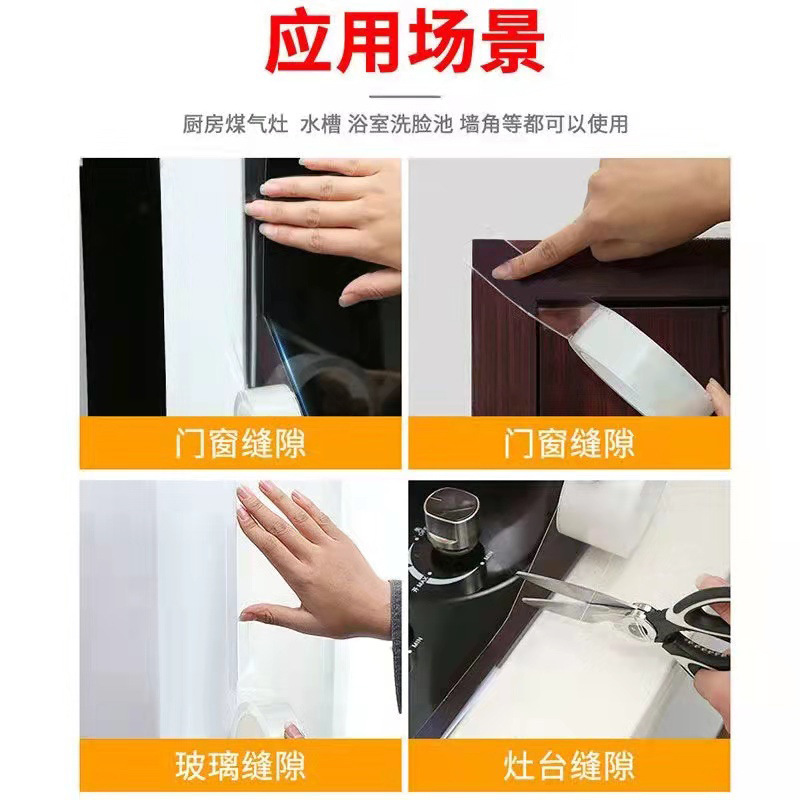 应用场景

厨房煤气灶 水槽 浴室洗脸池 墙角等都可以使用

门窗缝隙

门窗缝隙

玻璃缝隙

灶台缝隙