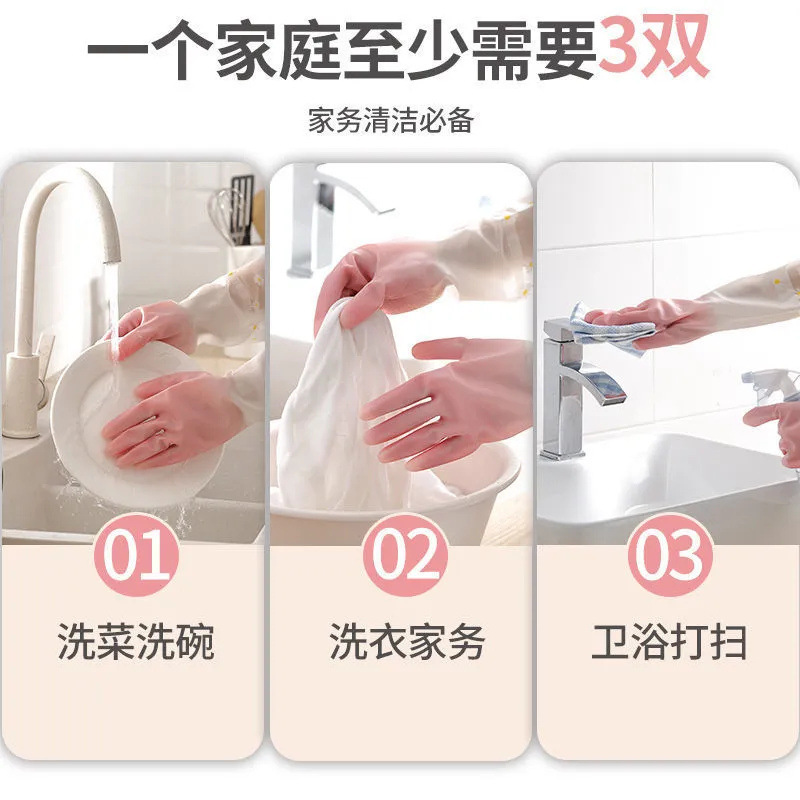 一个家庭至少需要3双

家务清洁必备

01
洗菜洗碗

02
洗衣家务

03
卫浴打扫